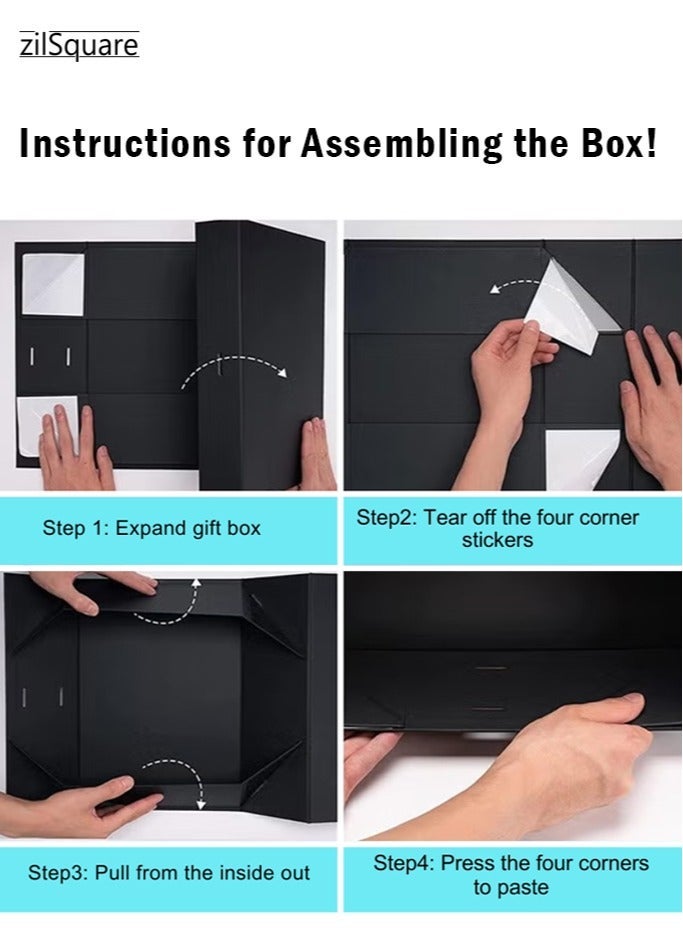 zilSquare

Instructions for Assembling the Box!

Step 1: Expand gift box

Step2: Tear off the four corner stickers

Step3: Pull from the inside out

Step4: Press the four corners to paste