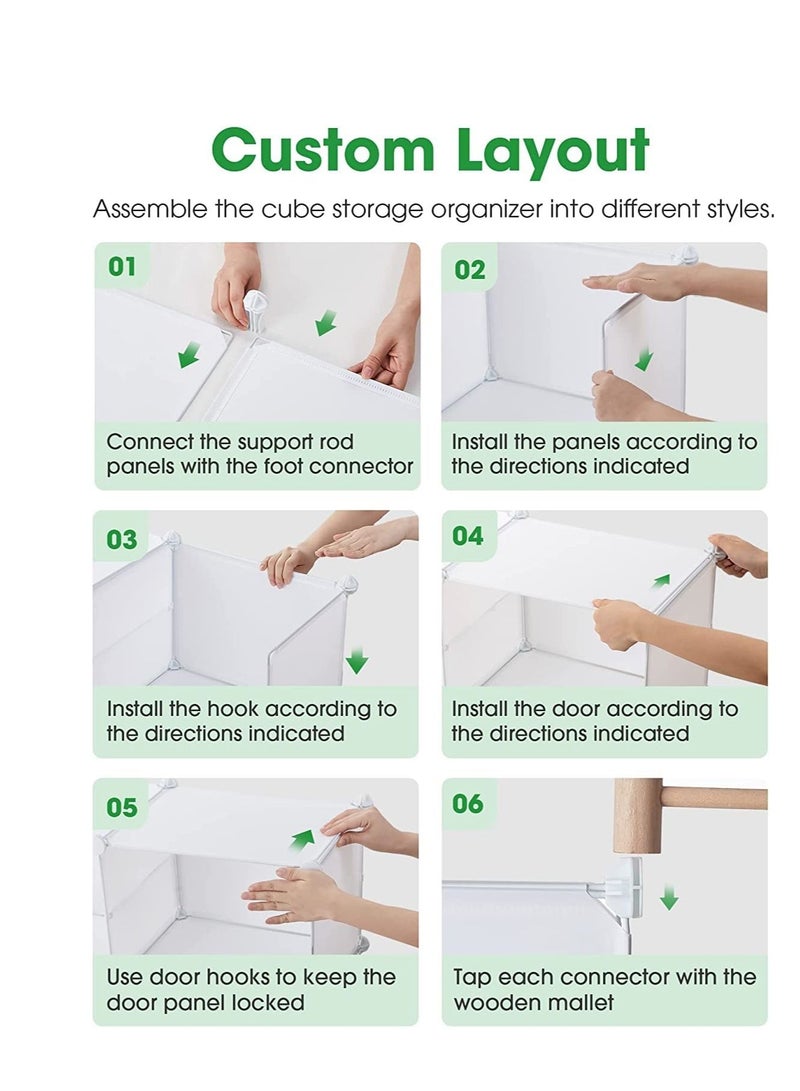 Custom Layout

Assemble the cube storage organizer into different styles.

01

Connect the support rod panels with the foot connector

02

Install the panels according to the directions indicated

03

Install the hook according to the directions indicated

04

Install the door according to the directions indicated

05

Use door hooks to keep the door panel locked

06

Tap each connector with the wooden mallet