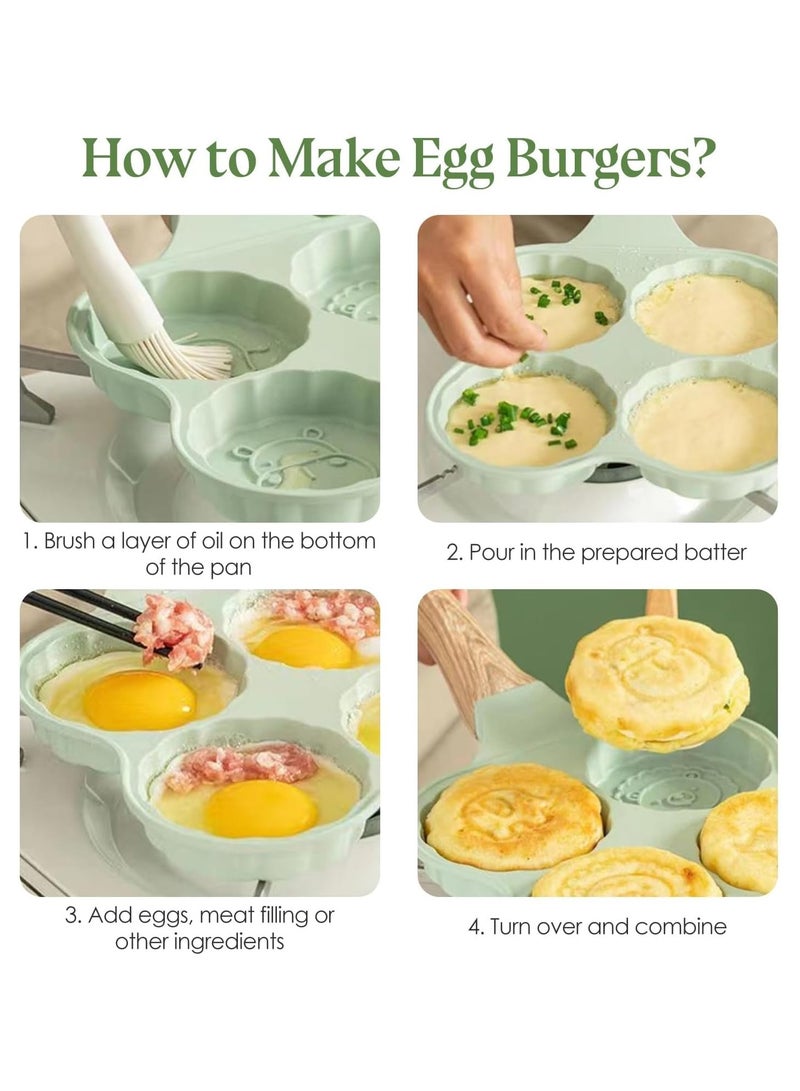 How to Make Egg Burgers?

1. Brush a layer of oil on the bottom of the pan

2. Pour in the prepared batter

3. Add eggs, meat filling or other ingredients

4. Turn over and combine