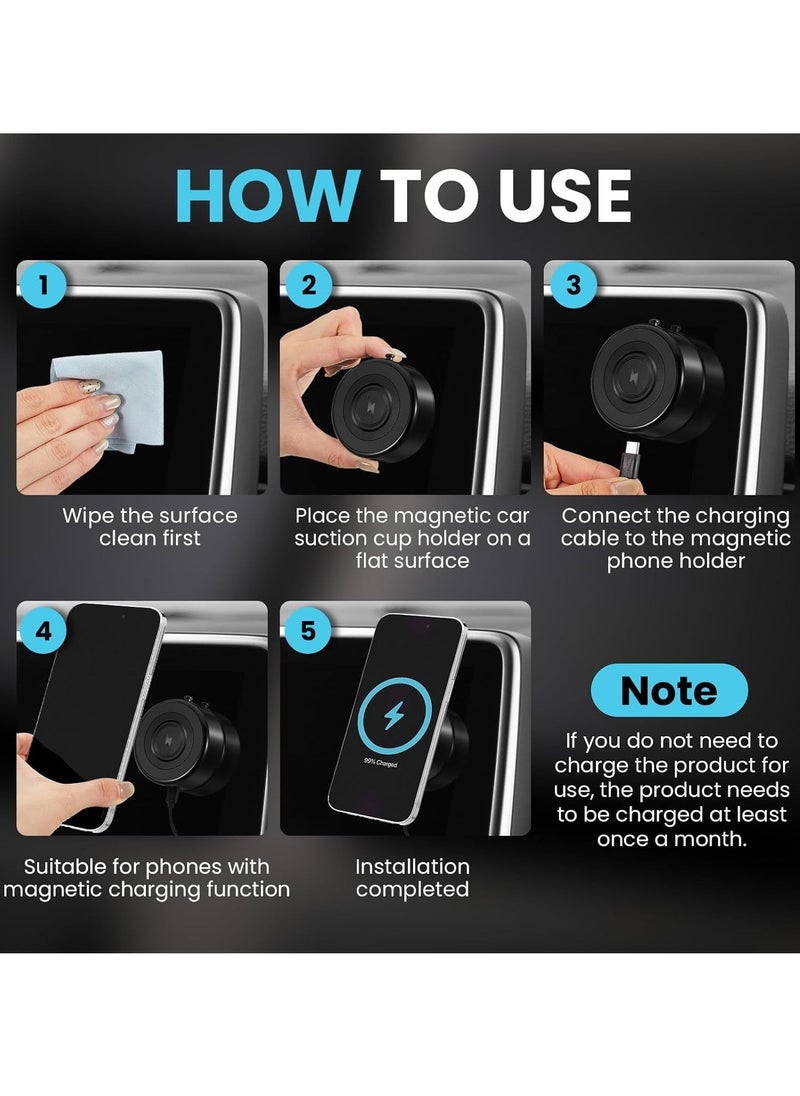 HOW TO USE

1

Wipe the surface clean first

2

Place the magnetic car suction cup holder on a flat surface

3

Connect the charging cable to the magnetic phone holder

4

Suitable for phones with magnetic charging function

5

99% Charged

Installation completed

Note

If you do not need to charge the product for use, the product needs to be charged at least once a month.