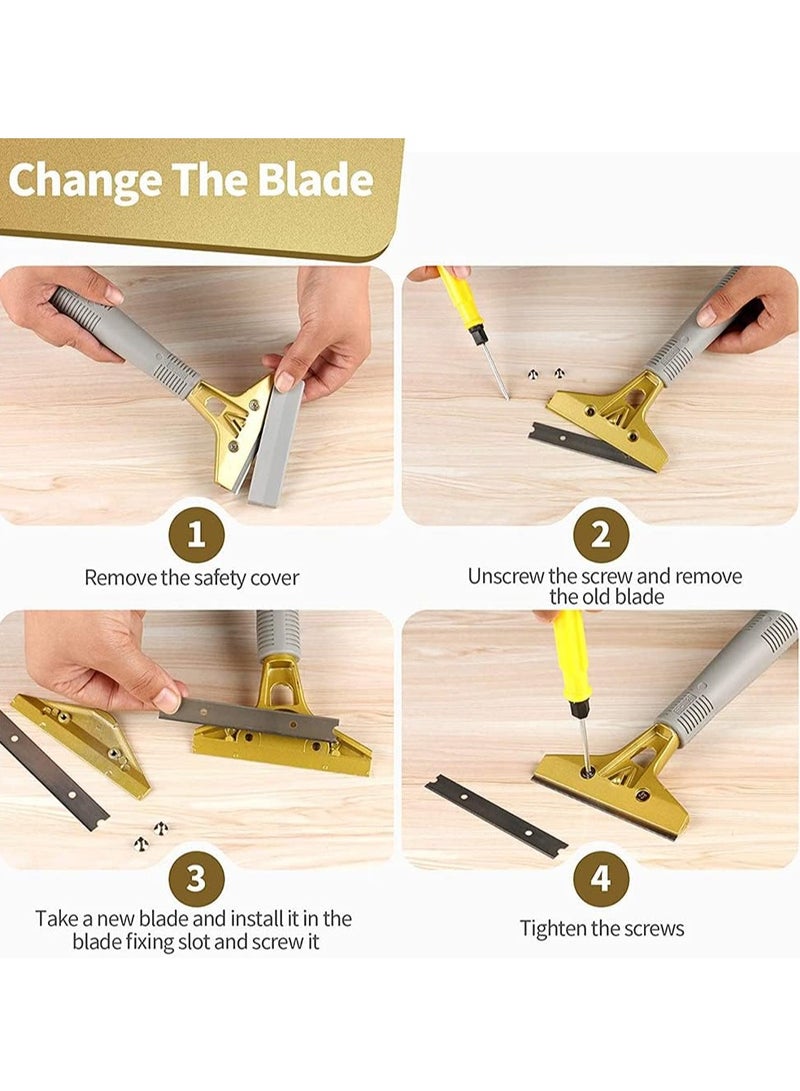 Change The Blade

1
Remove the safety cover

2
Unscrew the screw and remove the old blade

3
Take a new blade and install it in the blade fixing slot and screw it

4
Tighten the screws