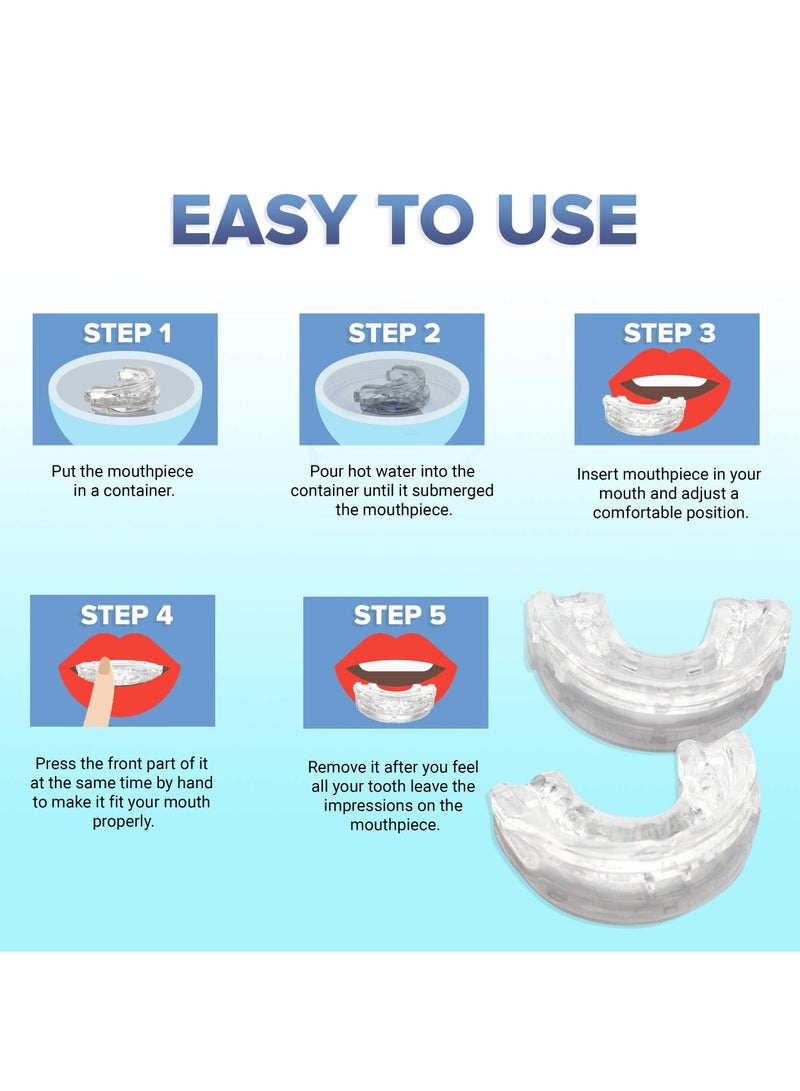 EASY TO USE

STEP 1

Put the mouthpiece in a container.

STEP 2

Pour hot water into the container until it submerged the mouthpiece.

STEP 3

Insert mouthpiece in your mouth and adjust a comfortable position.

STEP 4

Press the front part of it at the same time by hand to make it fit your mouth properly.

STEP 5

Remove it after you feel all your tooth leave the impressions on the mouthpiece.