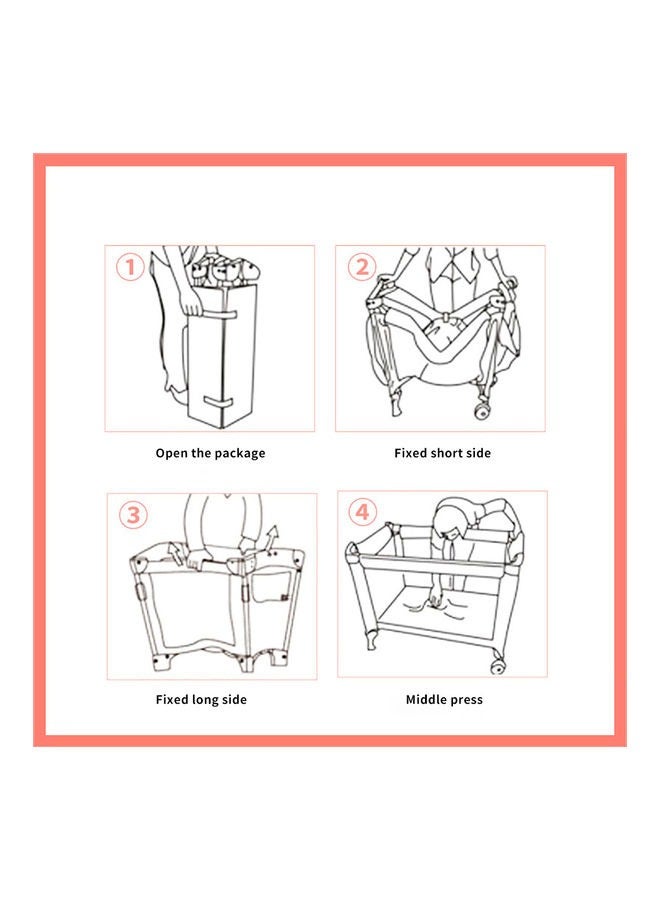 1

Open the package

2

Fixed short side

3

Fixed long side

4

Middle press