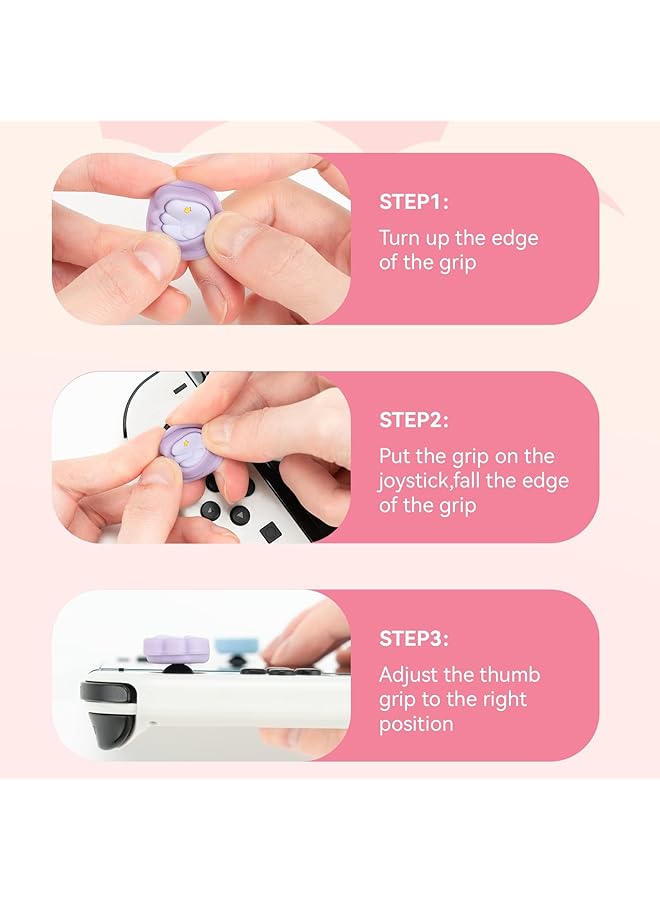 STEP1:

Turn up the edge of the grip

STEP2:

Put the grip on the joystick,fall the edge of the grip

STEP3:

Adjust the thumb grip to the right position