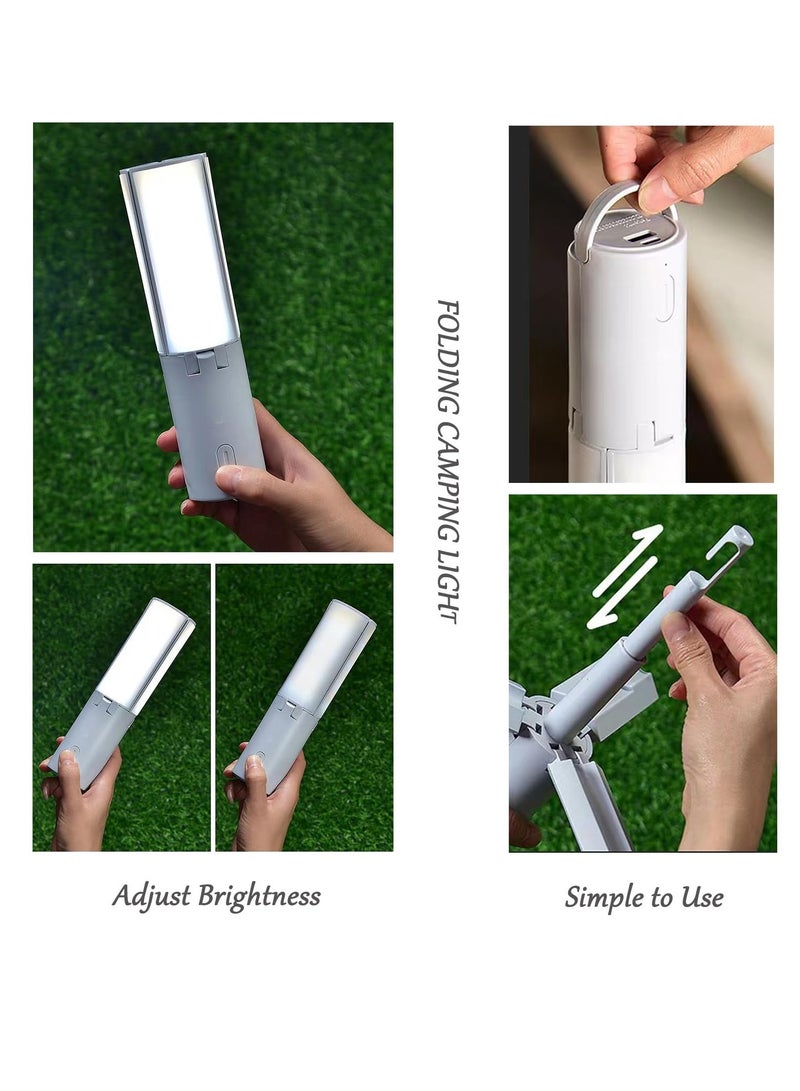 FOLDING CAMPING LIGHT

Adjust Brightness

Simple to Use