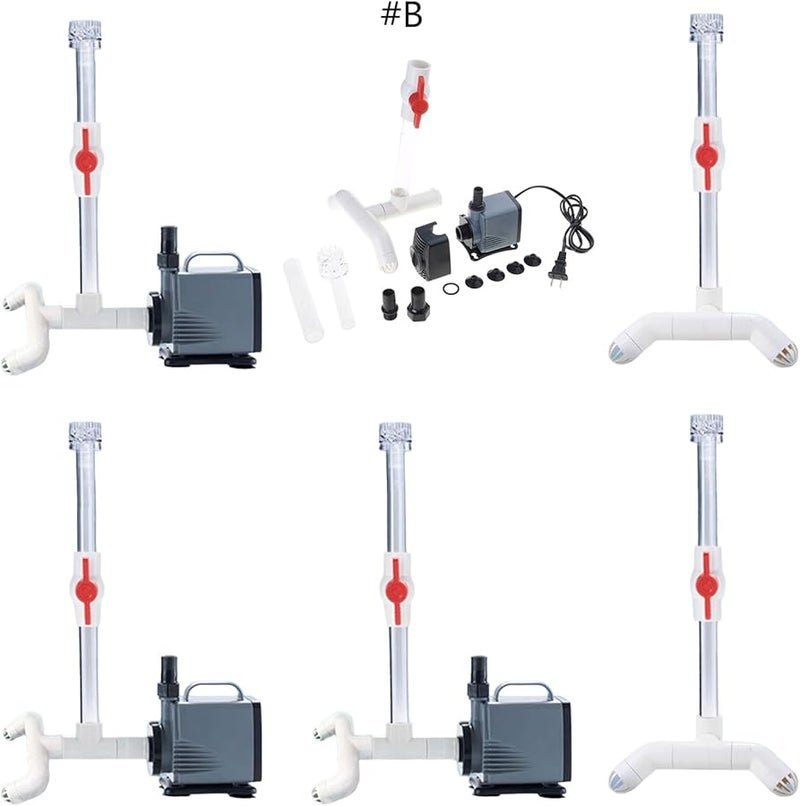 #B