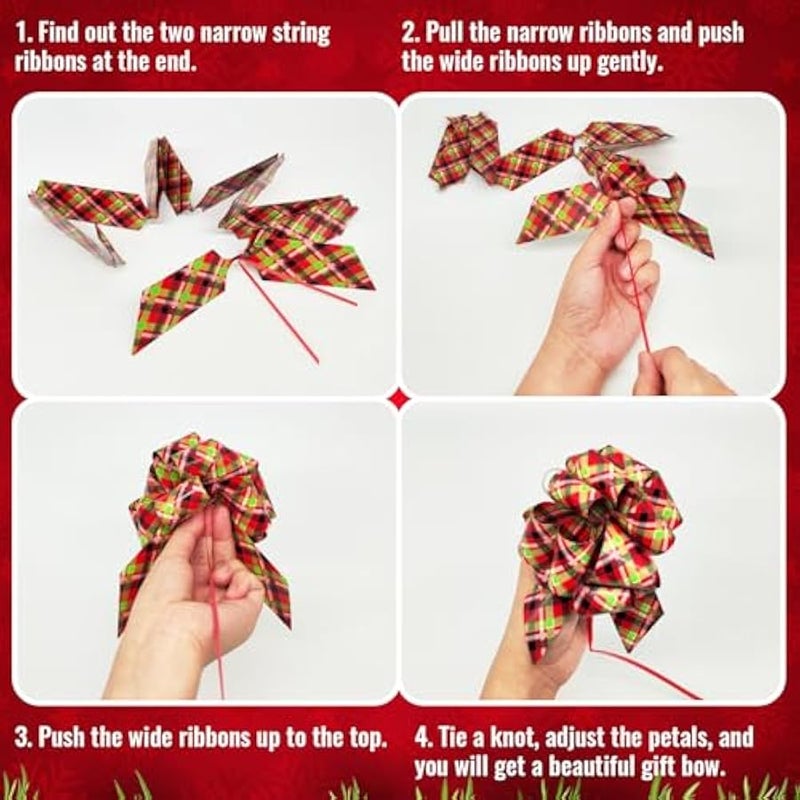 1. Find out the two narrow string ribbons at the end.

2. Pull the narrow ribbons and push the wide ribbons up gently.

3. Push the wide ribbons up to the top.

4. Tie a knot, adjust the petals, and you will get a beautiful gift bow.