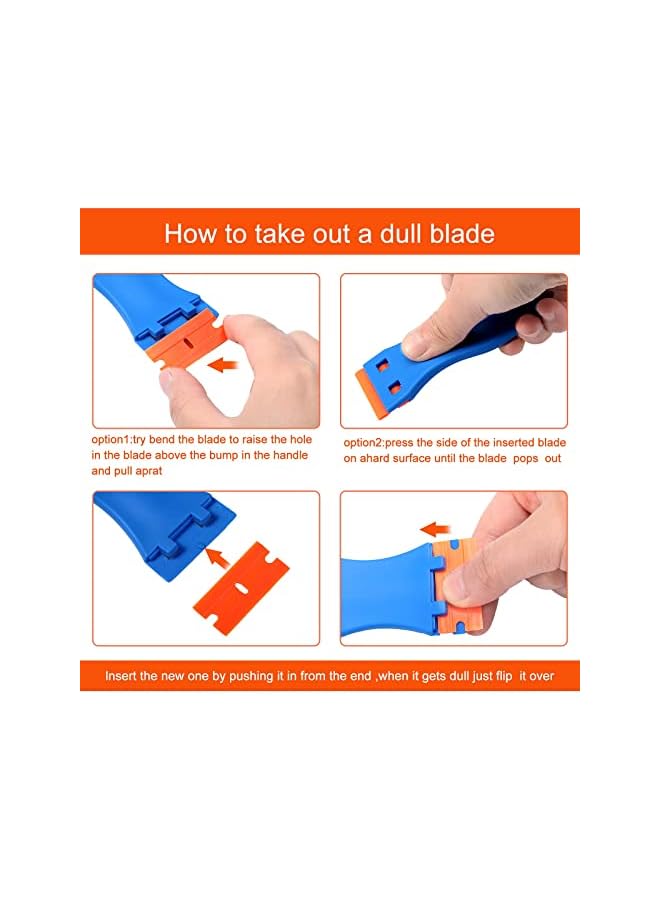 How to take out a dull blade

option1:try bend the blade to raise the hole in the blade above the bump in the handle and pull aprat

option2:press the side of the inserted blade on ahard surface until the blade pops out

Insert the new one by pushing it in from the end ,when it gets dull just flip it over