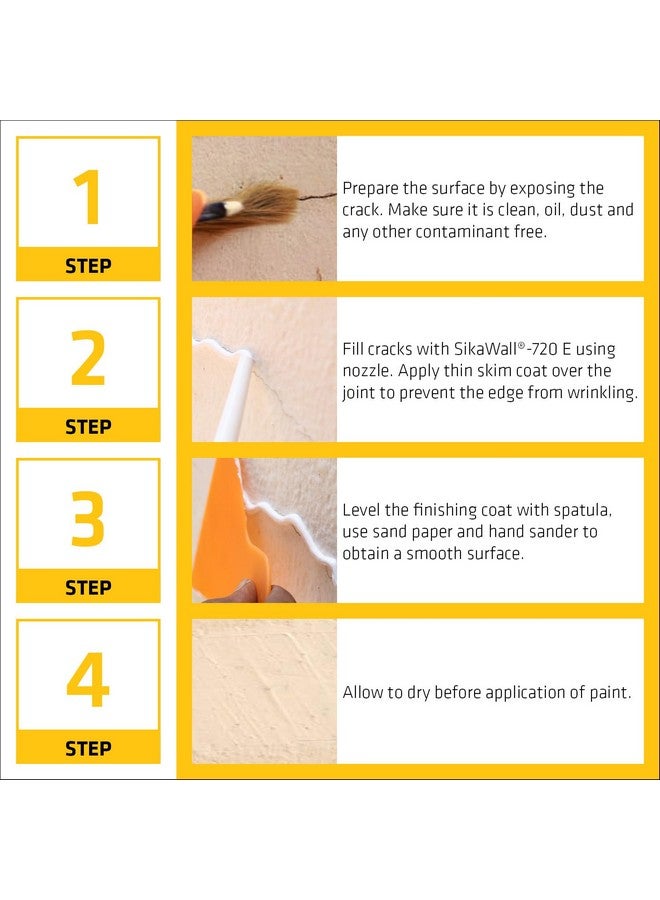 1

STEP

Prepare the surface by exposing the crack. Make sure it is clean, oil, dust and any other contaminant free.

2

STEP

Fill cracks with SikaWall®-720 E using nozzle. Apply thin skim coat over the joint to prevent the edge from wrinkling.

3

STEP

Level the finishing coat with spatula, use sand paper and hand sander to obtain a smooth surface.

4

STEP

Allow to dry before application of paint.