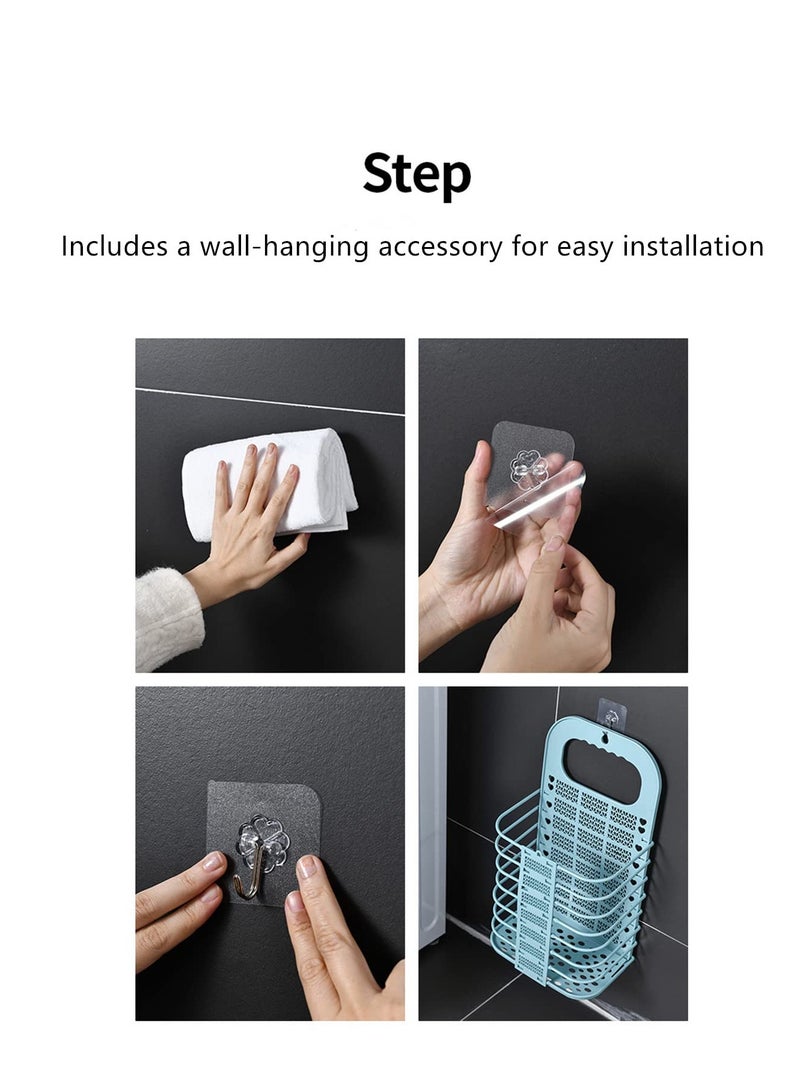 Step

Includes a wall-hanging accessory for easy installation