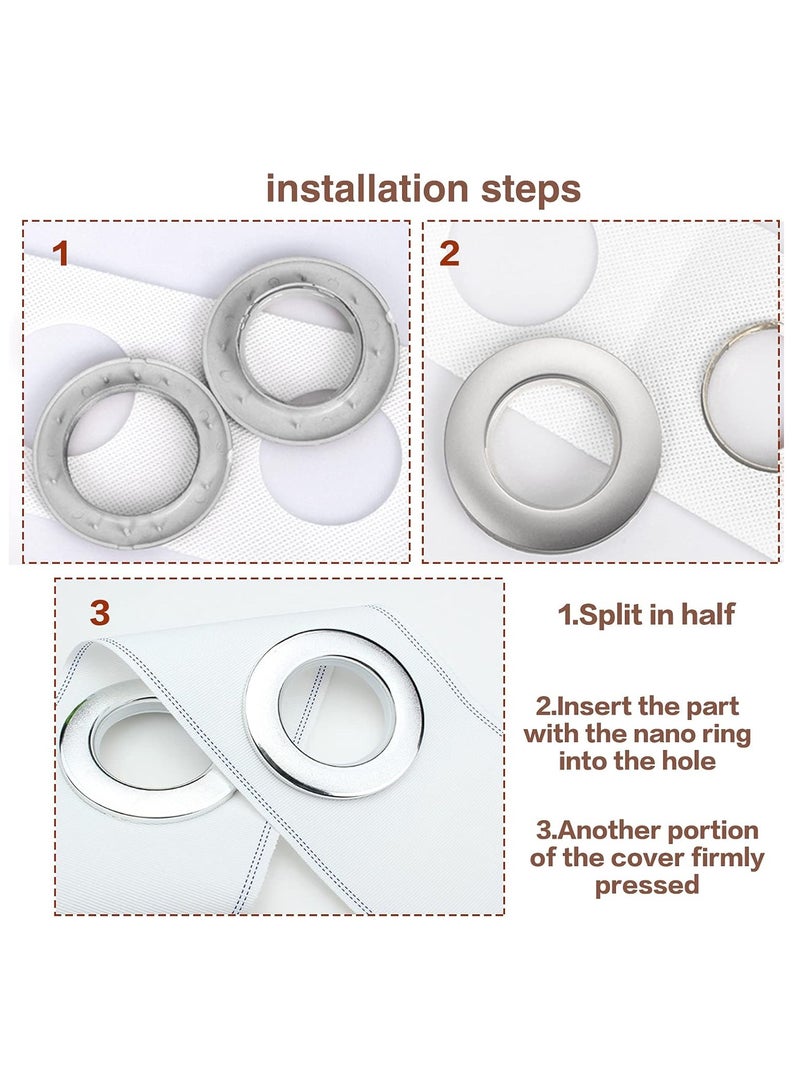 installation steps

1

2

3

1.Split in half

2.Insert the part with the nano ring into the hole

3.Another portion of the cover firmly pressed