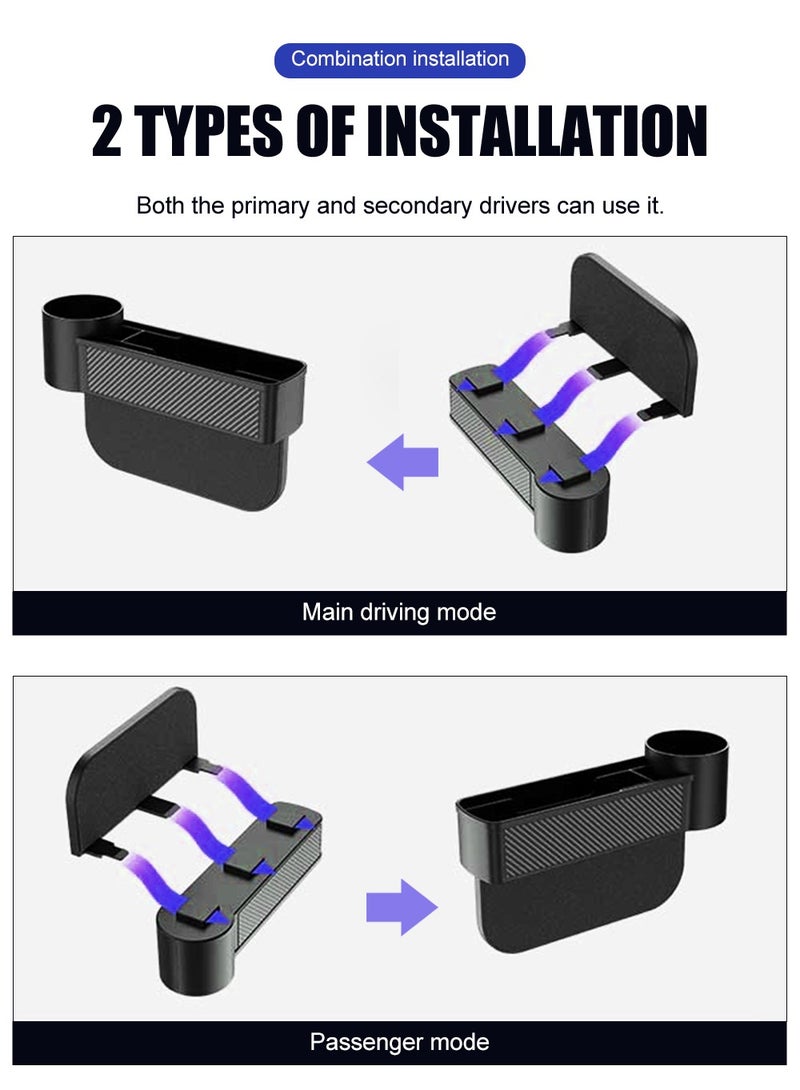 Combination installation

2 TYPES OF INSTALLATION

Both the primary and secondary drivers can use it.

Main driving mode

Passenger mode