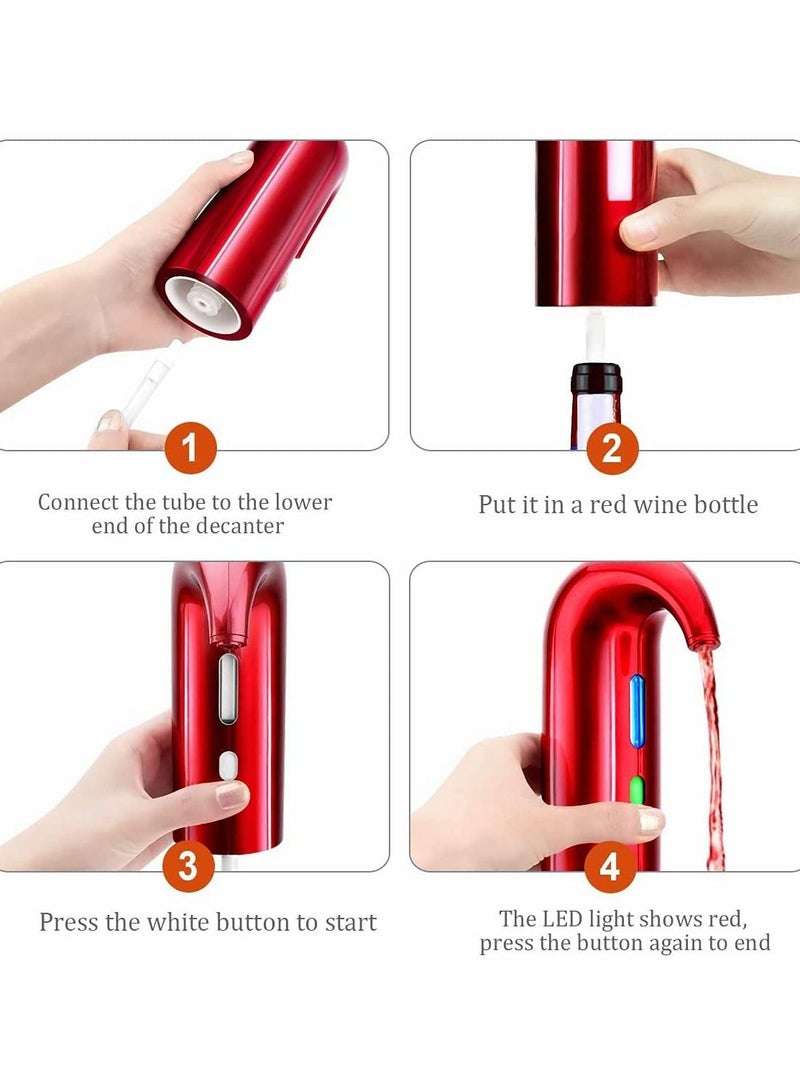 1

Connect the tube to the lower end of the decanter

2

Put it in a red wine bottle

3

Press the white button to start

4

The LED light shows red, press the button again to end