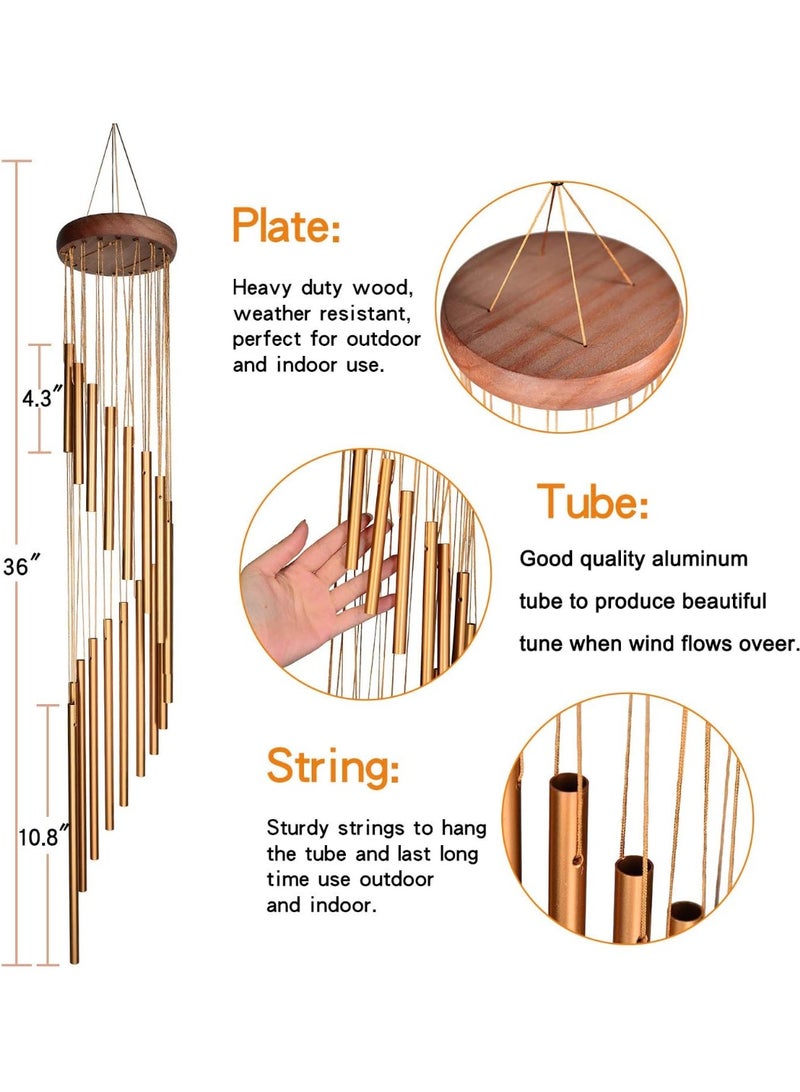 4.3″

36″

10.8″

Plate:

Heavy duty wood, weather resistant, perfect for outdoor and indoor use.

Tube:

Good quality aluminum tube to produce beautiful tune when wind flows oveer.

String:

Sturdy strings to hang the tube and last long time use outdoor and indoor.