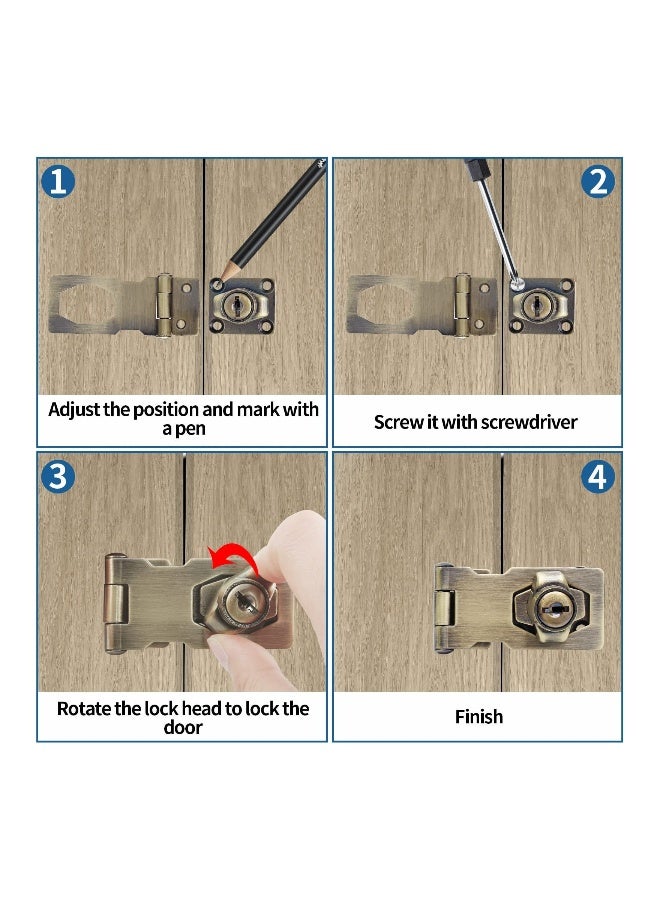 1

Adjust the position and mark with a pen

2

Screw it with screwdriver

3

Rotate the lock head to lock the door

4

Finish