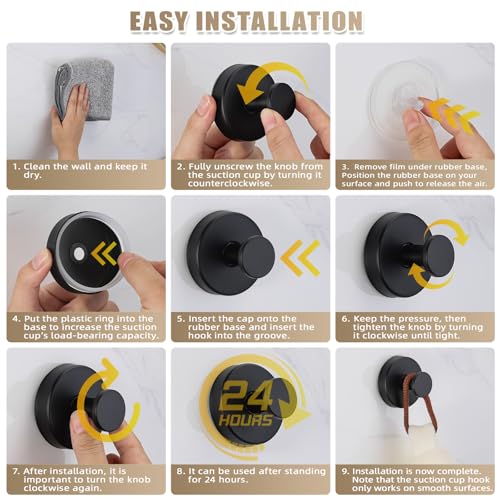 EASY INSTALLATION

1. Clean the wall and keep it dry.

2. Fully unscrew the knob from the suction cup by turning it counterclockwise.

3. Remove film under rubber base, Position the rubber base on your surface and push to release the air.

4. Put the plastic ring into the base to increase the suction cup's load-bearing capacity.

5. Insert the cap onto the rubber base and insert the hook into the groove.

6. Keep the pressure, then tighten the knob by turning it clockwise until tight.

7. After installation, it is important to turn the knob clockwise again.

24 HOURS

8. It can be used after standing for 24 hours.

9. Installation is now complete. Note that the suction cup hook only works on smooth surfaces.