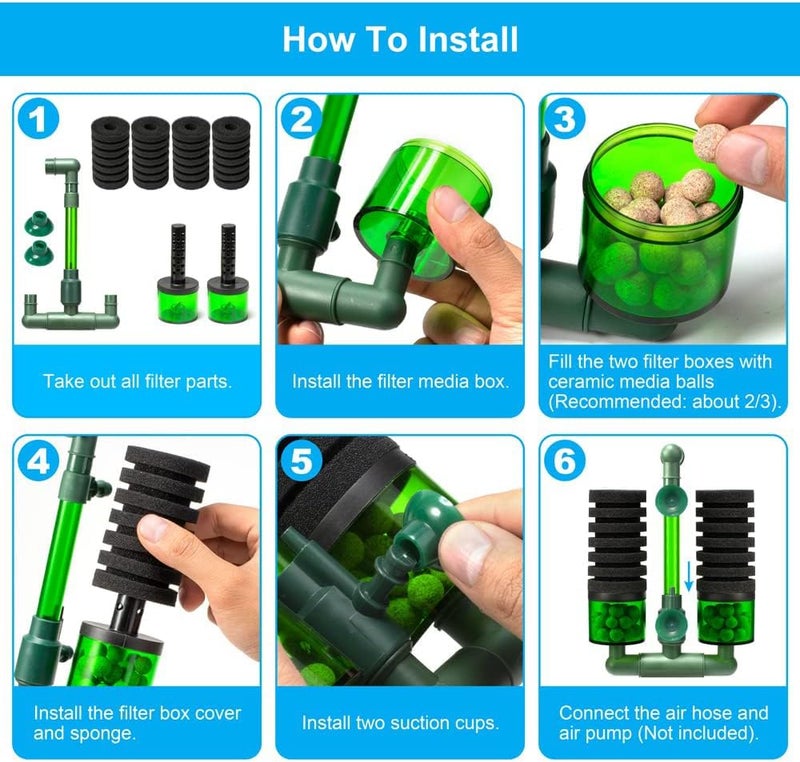 How To Install

1
Take out all filter parts.

2
Install the filter media box.

3
Fill the two filter boxes with ceramic media balls (Recommended: about 2/3).

4
Install the filter box cover and sponge.

5
Install two suction cups.

6
Connect the air hose and air pump (Not included).