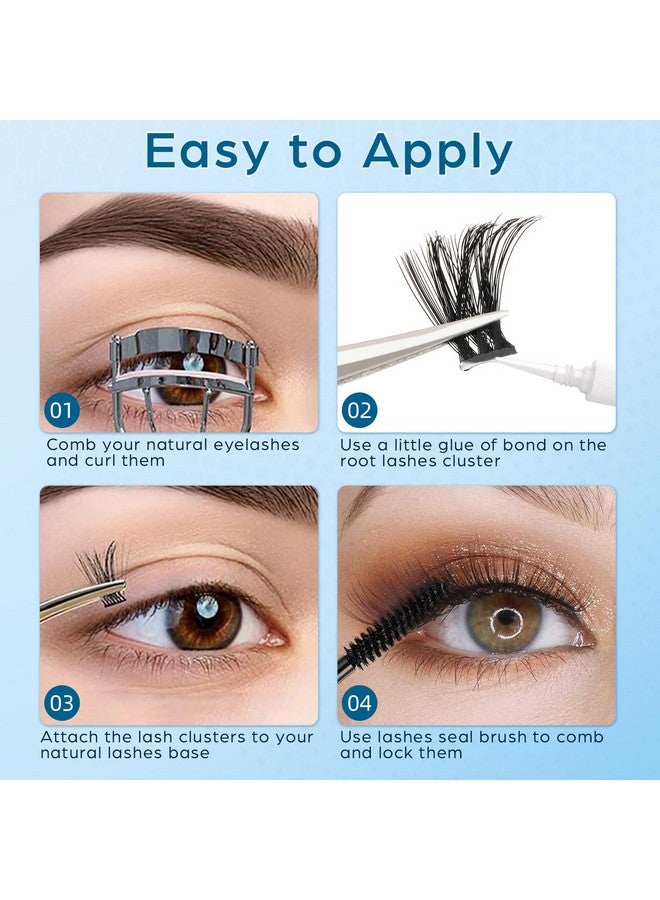 Easy to Apply

01

Comb your natural eyelashes and curl them

02

Use a little glue of bond on the root lashes cluster

03

Attach the lash clusters to your natural lashes base

04

Use lashes seal brush to comb and lock them