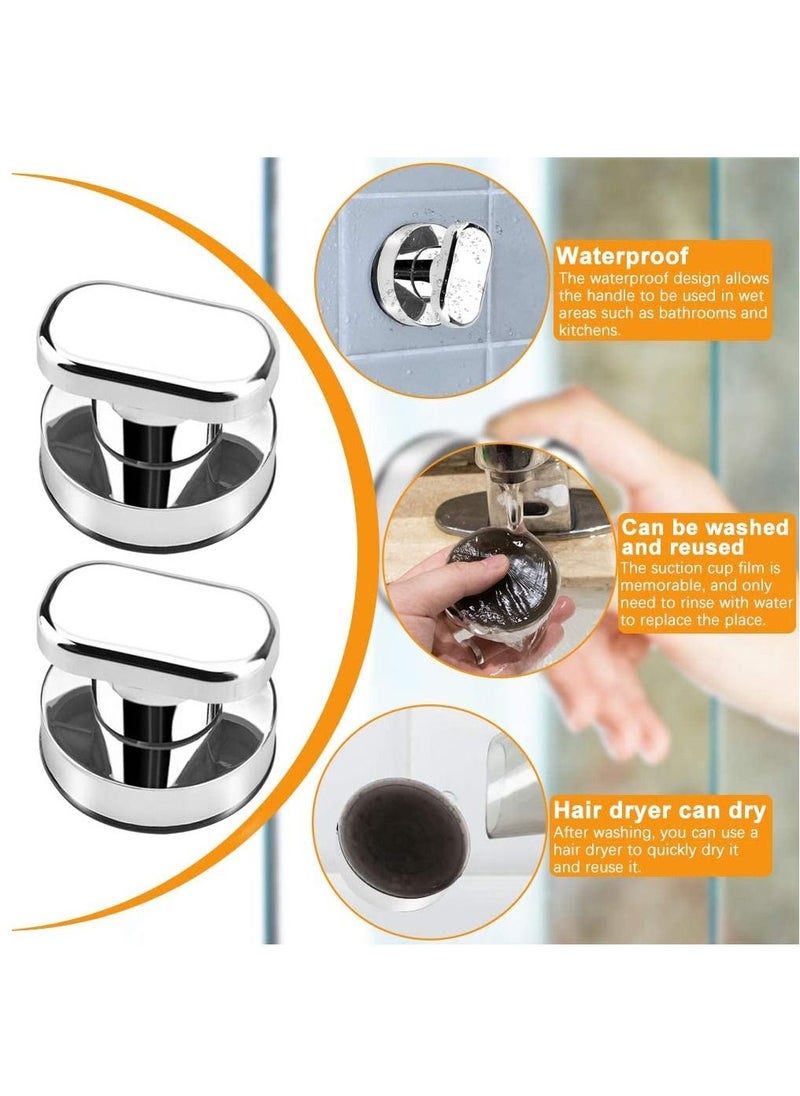 Waterproof
The waterproof design allows the handle to be used in wet areas such as bathrooms and kitchens.

Can be washed and reused
The suction cup film is memorable, and only need to rinse with water to replace the place.

Hair dryer can dry
After washing, you can use a hair dryer to quickly dry it and reuse it.