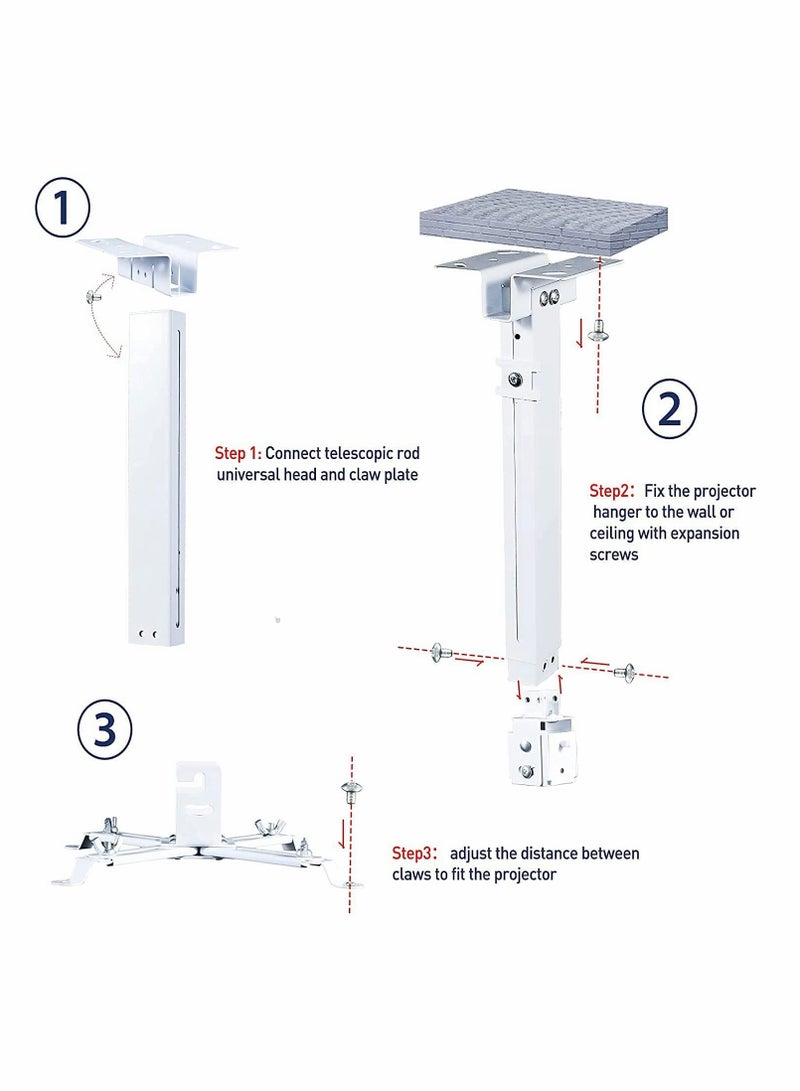 1

Step 1: Connect telescopic rod universal head and claw plate

2

Step2: Fix the projector hanger to the wall or ceiling with expansion screws

3

Step3: adjust the distance between claws to fit the projector