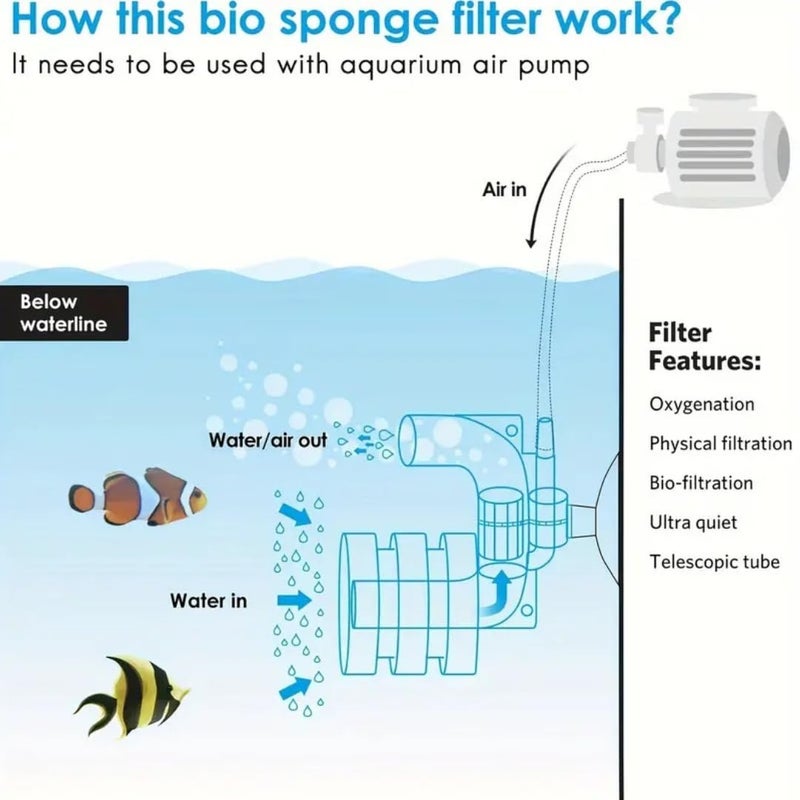 How this bio sponge filter work?
It needs to be used with aquarium air pump

Air in

Below waterline

Water/air out

Water in

Filter Features:

Oxygenation

Physical filtration

Bio-filtration

Ultra quiet

Telescopic tube