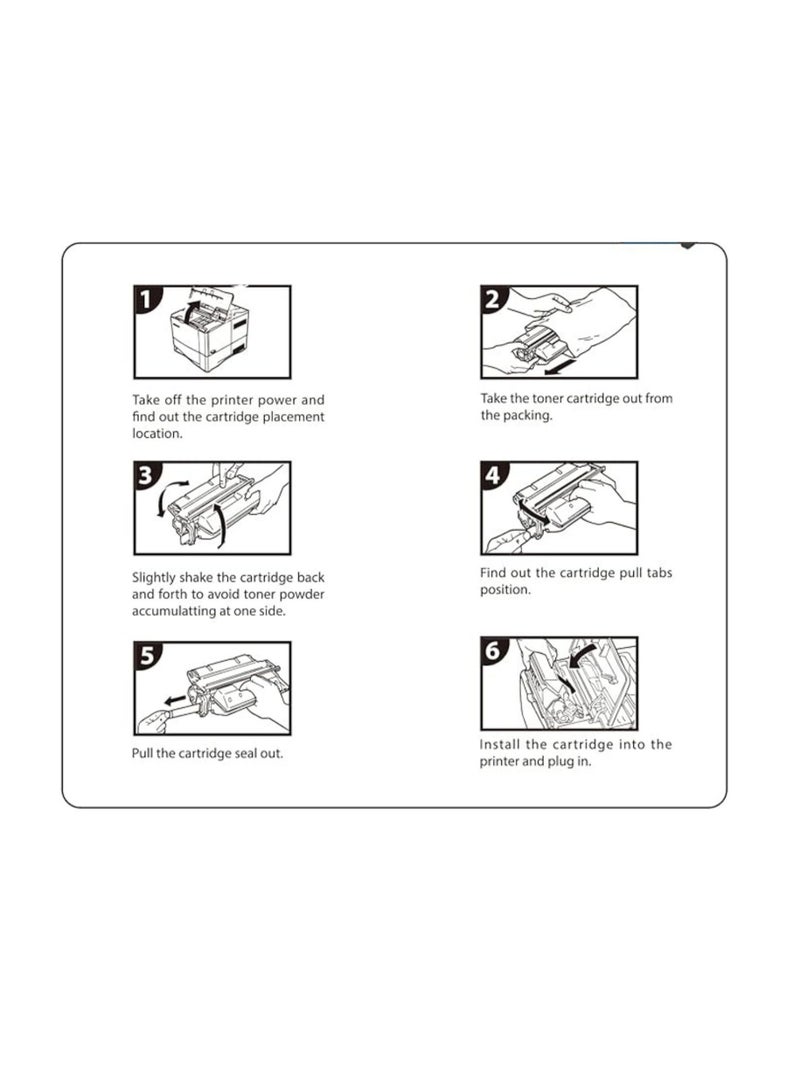 1

Take off the printer power and find out the cartridge placement location.

2

Take the toner cartridge out from the packing.

3

Slightly shake the cartridge back and forth to avoid toner powder accumulatting at one side.

4

Find out the cartridge pull tabs position.

5

Pull the cartridge seal out.

6

Install the cartridge into the printer and plug in.