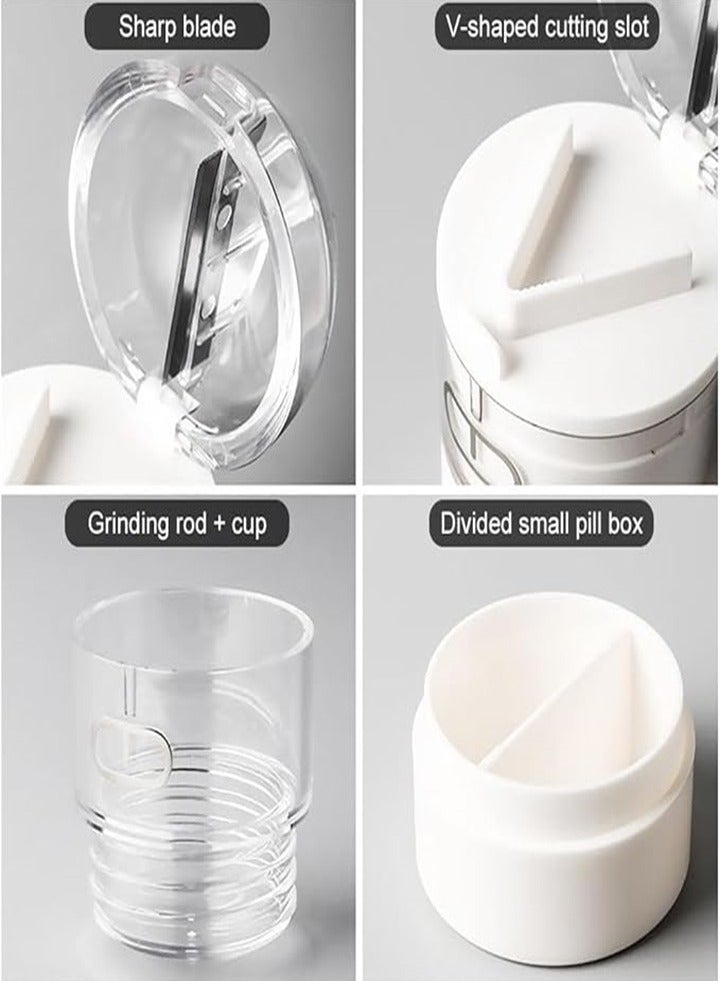 Sharp blade

V-shaped cutting slot

Grinding rod + cup

Divided small pill box