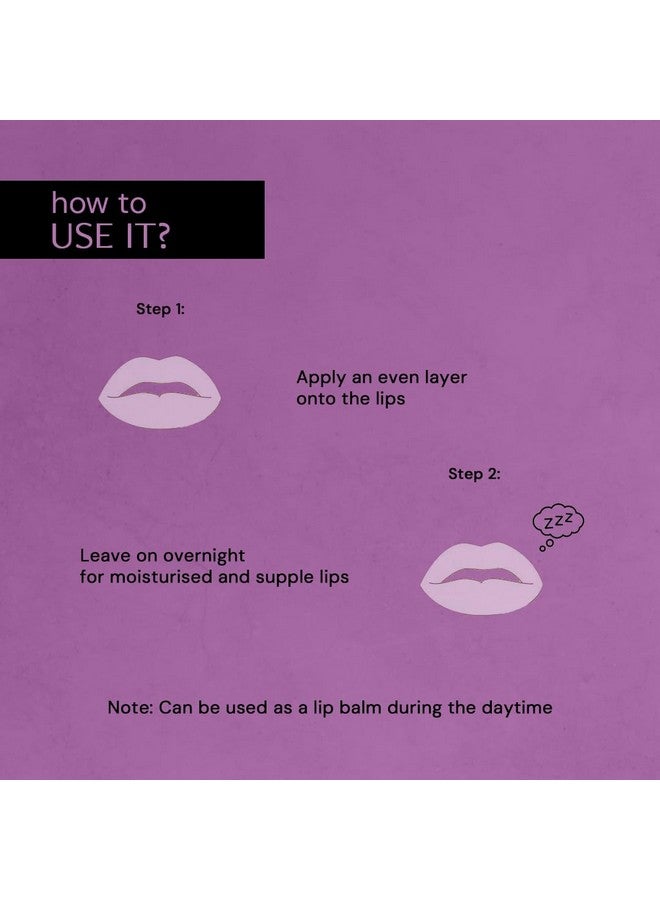 how to
USE IT?

Step 1:

Apply an even layer onto the lips

Step 2:

zzz

Leave on overnight for moisturised and supple lips

Note: Can be used as a lip balm during the daytime