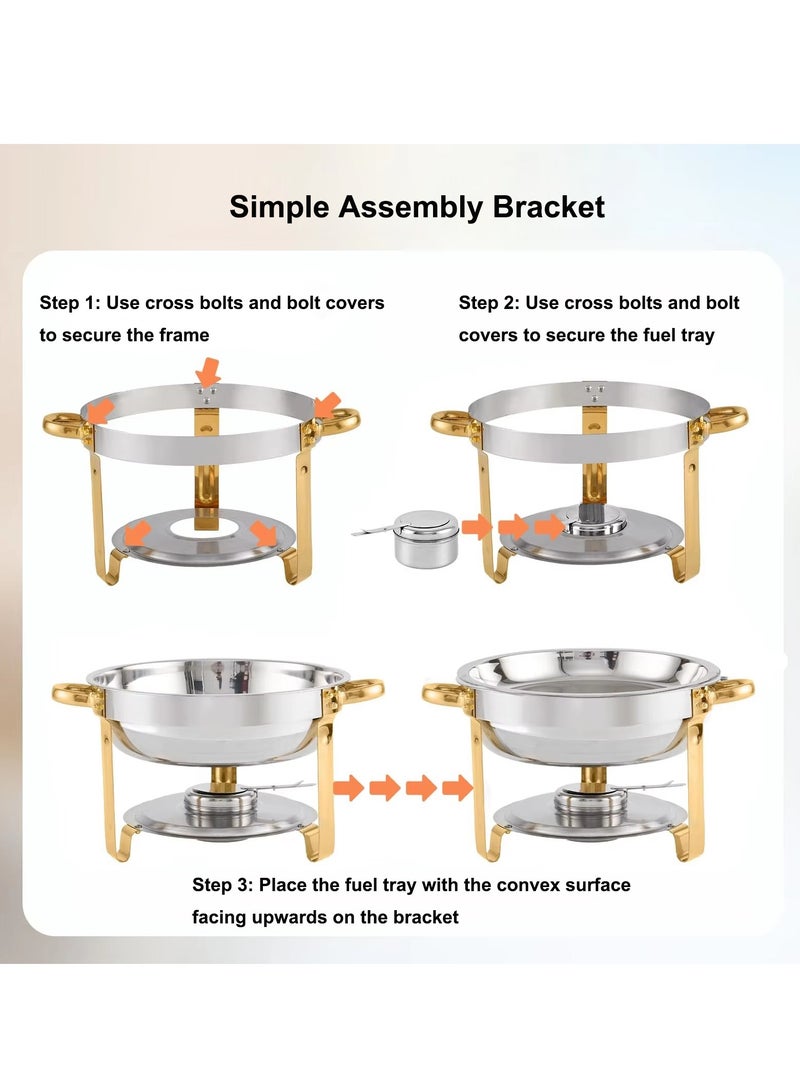 Simple Assembly Bracket

Step 1: Use cross bolts and bolt covers to secure the frame

Step 2: Use cross bolts and bolt covers to secure the fuel tray

Step 3: Place the fuel tray with the convex surface facing upwards on the bracket