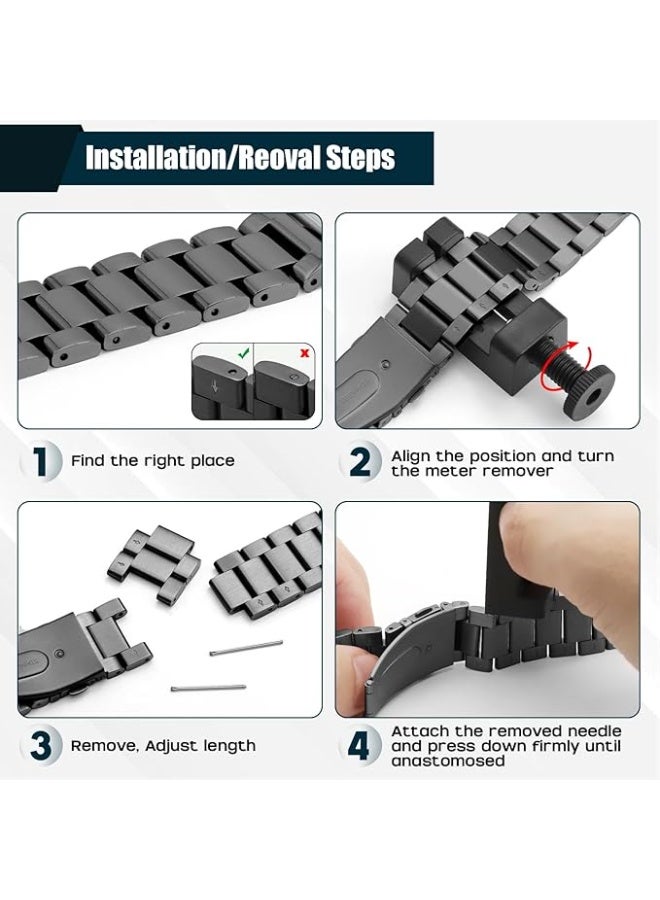 Installation/Reoval Steps

1 Find the right place

2 Align the position and turn the meter remover

3 Remove, Adjust length

4 Attach the removed needle and press down firmly until anastomosed