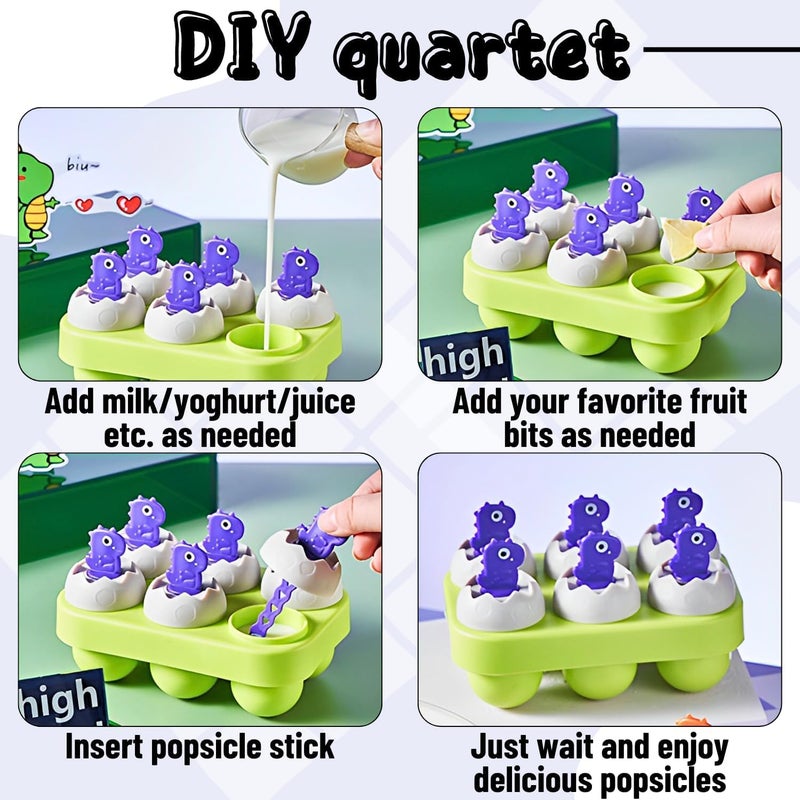 DIY quartet

biu~

Add milk/yoghurt/juice etc. as needed

high

Add your favorite fruit bits as needed

high

Insert popsicle stick

Just wait and enjoy delicious popsicles