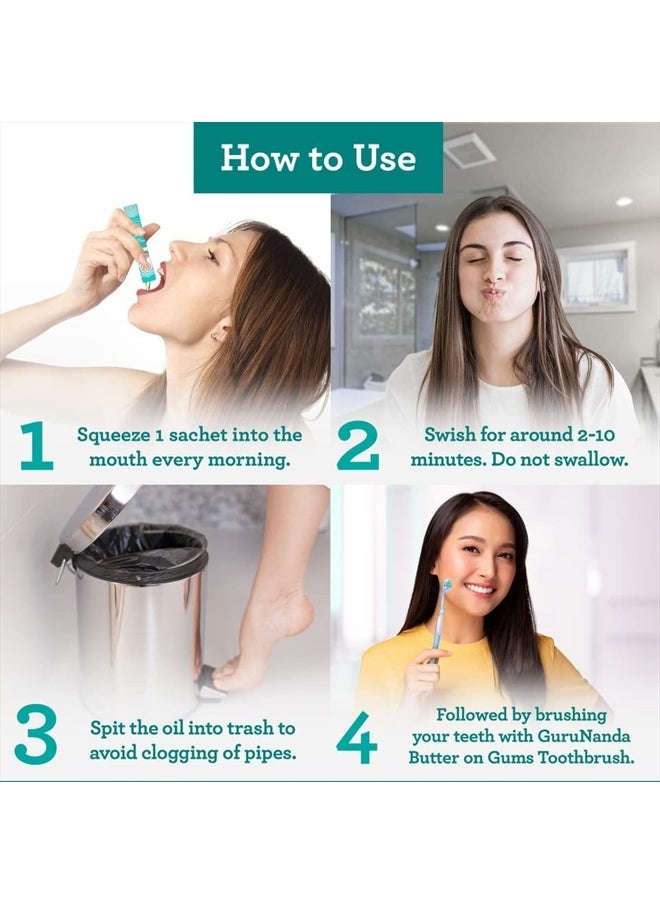 How to Use

1 Squeeze 1 sachet into the mouth every morning.

2 Swish for around 2-10 minutes. Do not swallow.

3 Spit the oil into trash to avoid clogging of pipes.

4 Followed by brushing your teeth with GuruNanda Butter on Gums Toothbrush.