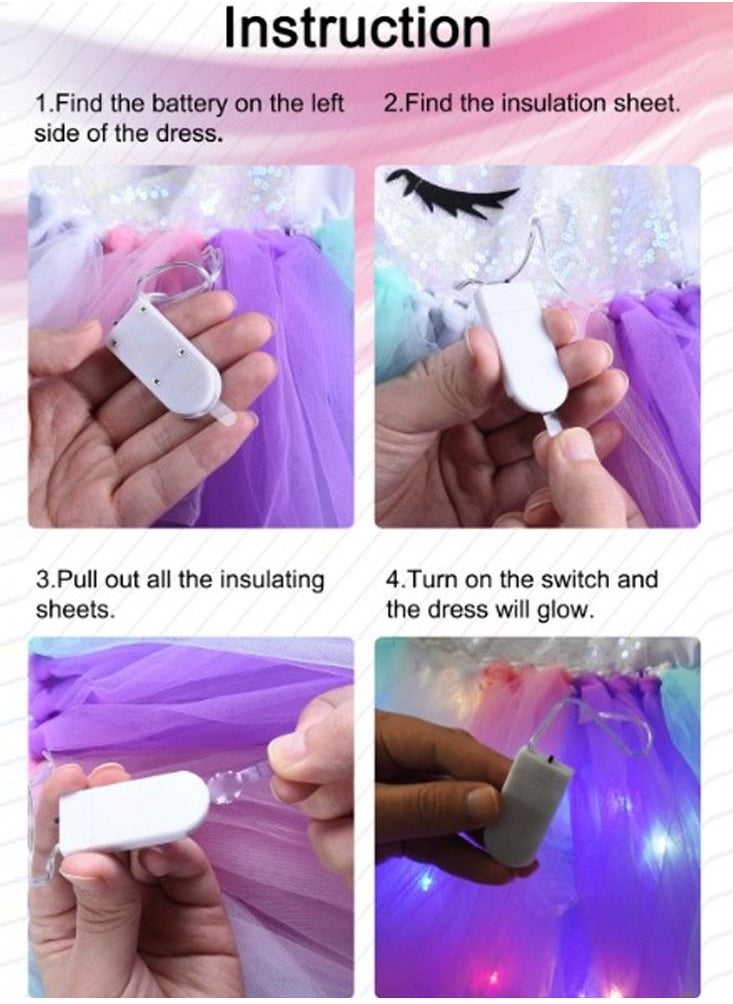 Instruction

1.Find the battery on the left side of the dress.

2.Find the insulation sheet.

3.Pull out all the insulating sheets.

4.Turn on the switch and the dress will glow.