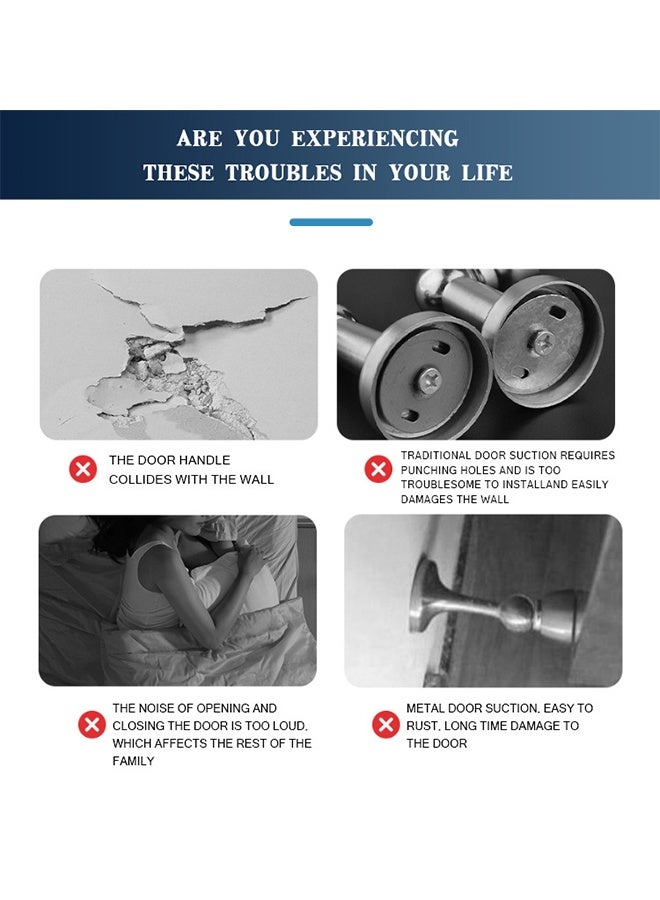 ARE YOU EXPERIENCING
THESE TROUBLES IN YOUR LIFE

THE DOOR HANDLE COLLIDES WITH THE WALL

TRADITIONAL DOOR SUCTION REQUIRES PUNCHING HOLES AND IS TOO TROUBLESOME TO INSTALLAND EASILY DAMAGES THE WALL

THE NOISE OF OPENING AND CLOSING THE DOOR IS TOO LOUD, WHICH AFFECTS THE REST OF THE FAMILY

METAL DOOR SUCTION, EASY TO RUST, LONG TIME DAMAGE TO THE DOOR