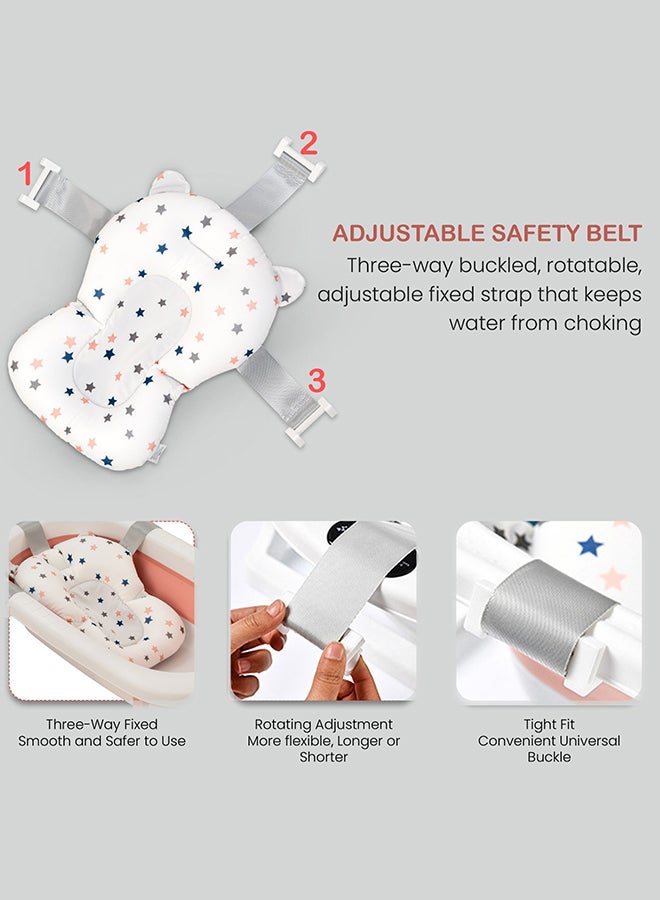 1

2

3

ADJUSTABLE SAFETY BELT

Three-way buckled, rotatable, adjustable fixed strap that keeps water from choking

Three-Way Fixed
Smooth and Safer to Use

Rotating Adjustment
More flexible, Longer or Shorter

Tight Fit
Convenient Universal Buckle