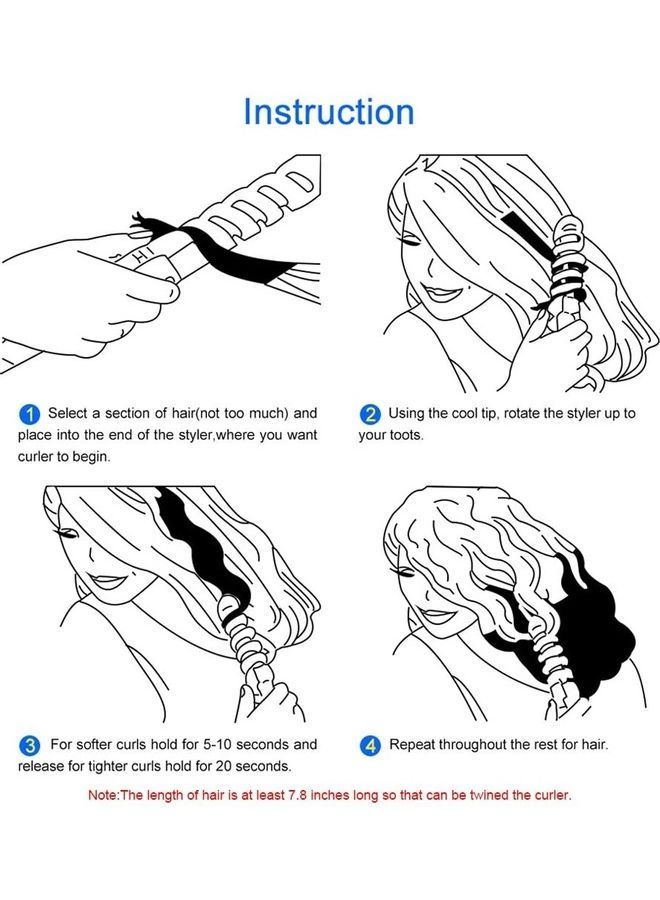 Instruction

1 Select a section of hair(not too much) and place into the end of the styler,where you want curler to begin.

2 Using the cool tip, rotate the styler up to your toots.

3 For softer curls hold for 5-10 seconds and release for tighter curls hold for 20 seconds.

4 Repeat throughout the rest for hair.

Note:The length of hair is at least 7.8 inches long so that can be twined the curler.