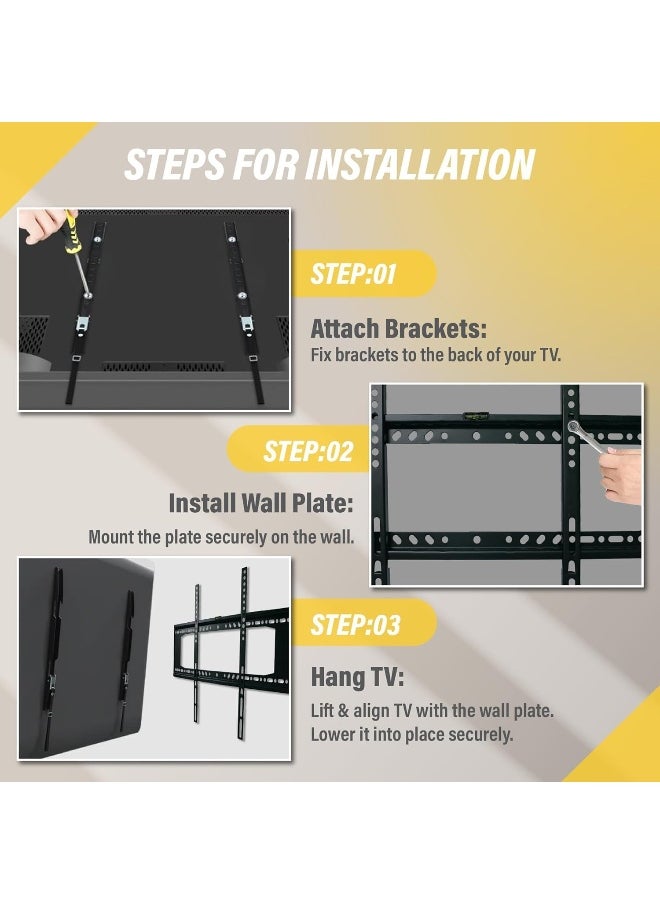 STEPS FOR INSTALLATION

STEP:01

Attach Brackets:
Fix brackets to the back of your TV.

STEP:02

Install Wall Plate:
Mount the plate securely on the wall.

STEP:03

Hang TV:
Lift & align TV with the wall plate. Lower it into place securely.