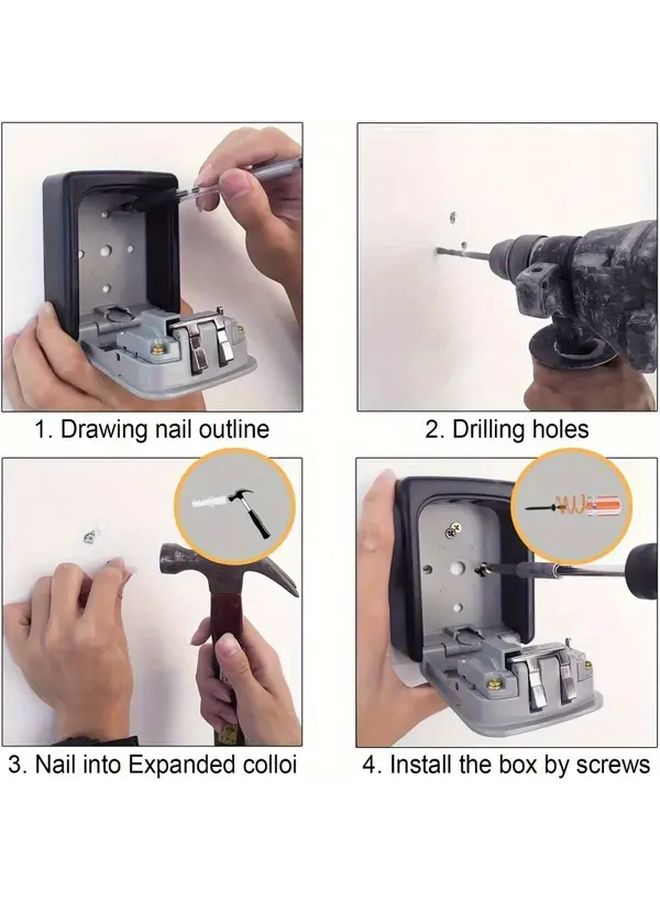 1. Drawing nail outline

2. Drilling holes

3. Nail into Expanded colloi

4. Install the box by screws