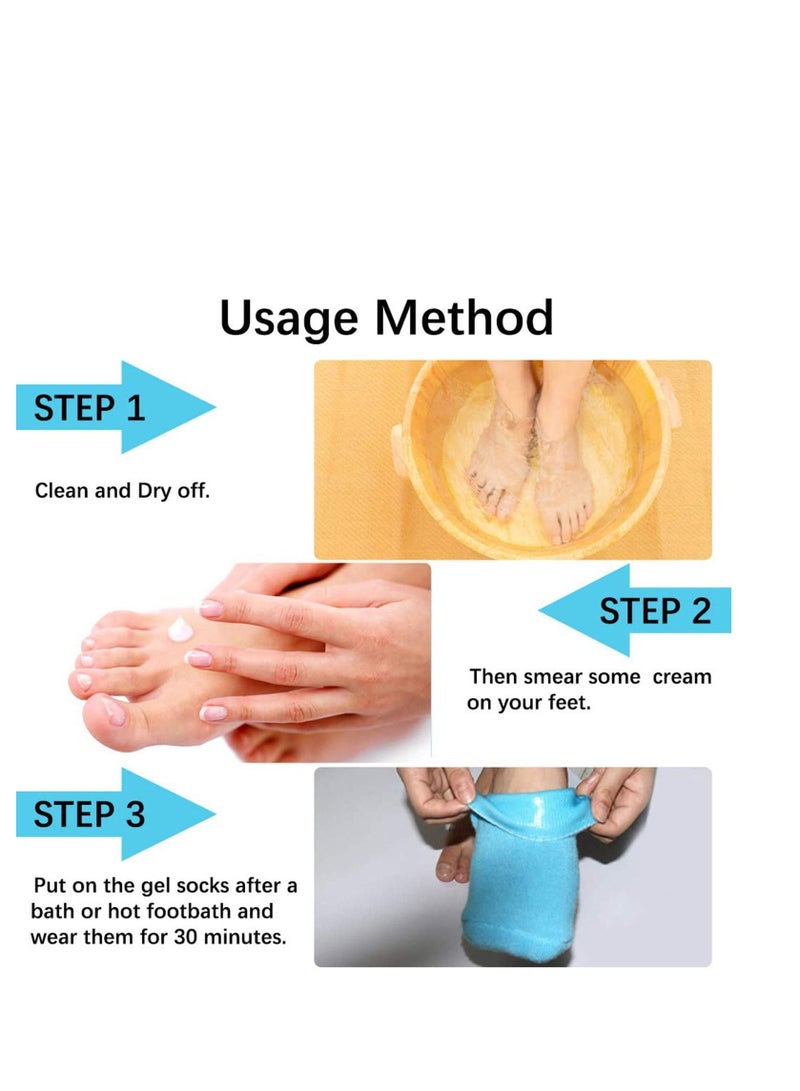 Usage Method

STEP 1

Clean and Dry off.

STEP 2

Then smear some cream on your feet.

STEP 3

Put on the gel socks after a bath or hot footbath and wear them for 30 minutes.