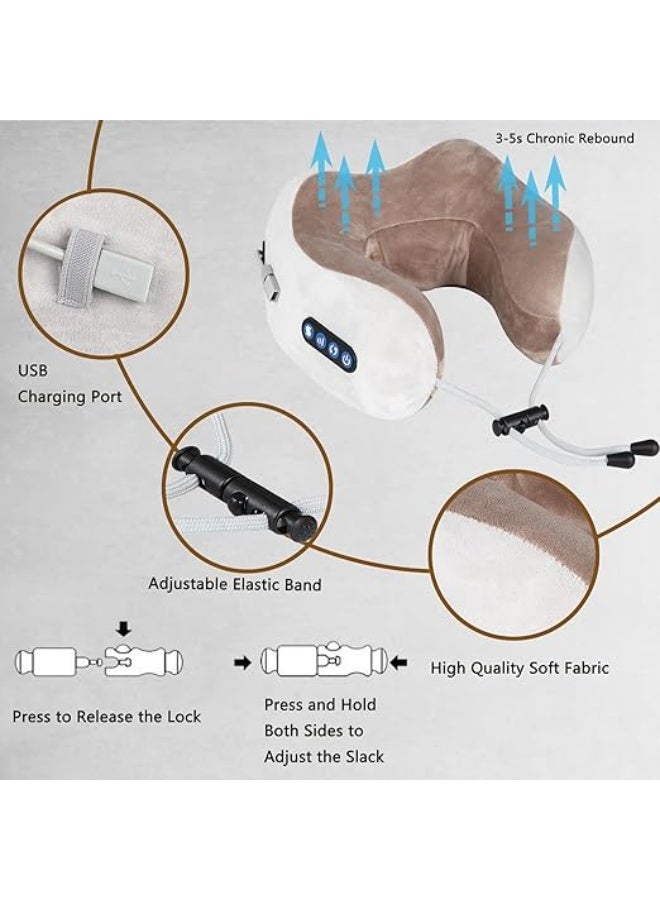 3-5s Chronic Rebound

USB
Charging Port

Adjustable Elastic Band

High Quality Soft Fabric

Press to Release the Lock

Press and Hold
Both Sides to
Adjust the Slack