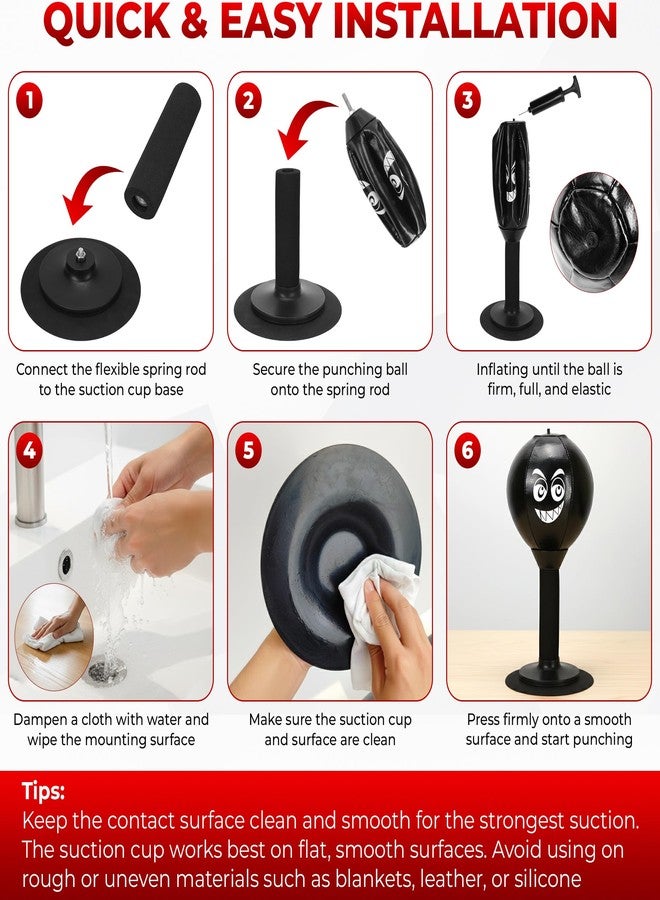 QUICK & EASY INSTALLATION

1

Connect the flexible spring rod to the suction cup base

2

Secure the punching ball onto the spring rod

3

Inflating until the ball is firm, full, and elastic

4

Dampen a cloth with water and wipe the mounting surface

5

Make sure the suction cup and surface are clean

6

Press firmly onto a smooth surface and start punching

Tips:
Keep the contact surface clean and smooth for the strongest suction. The suction cup works best on flat, smooth surfaces. Avoid using on rough or uneven materials such as blankets, leather, or silicone