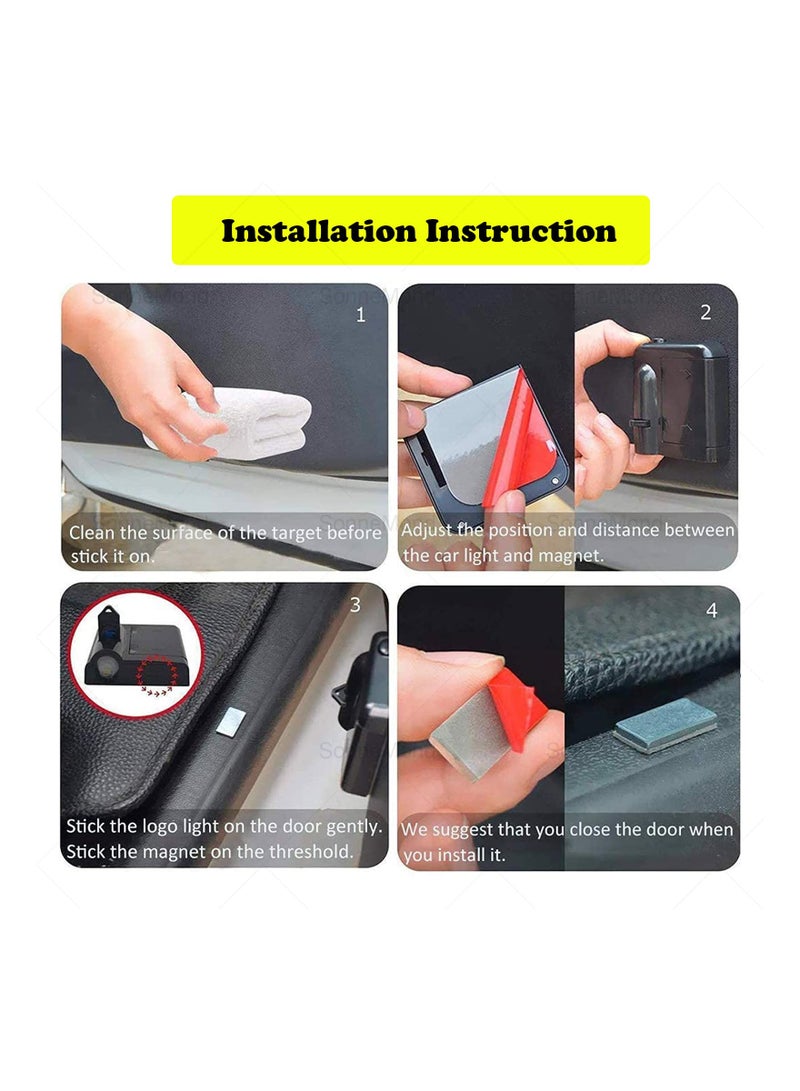 Installation Instruction

1

Clean the surface of the target before stick it on.

2

Adjust the position and distance between the car light and magnet.

3

Stick the logo light on the door gently. Stick the magnet on the threshold.

4

We suggest that you close the door when you install it.