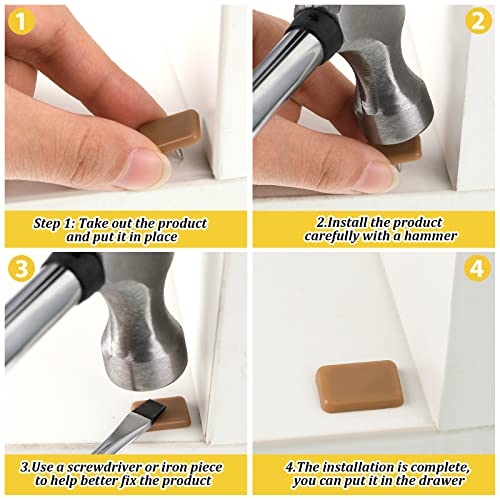 1

Step 1: Take out the product and put it in place

2

2.Install the product carefully with a hammer

3

3.Use a screwdriver or iron piece to help better fix the product

4

4.The installation is complete, you can put it in the drawer