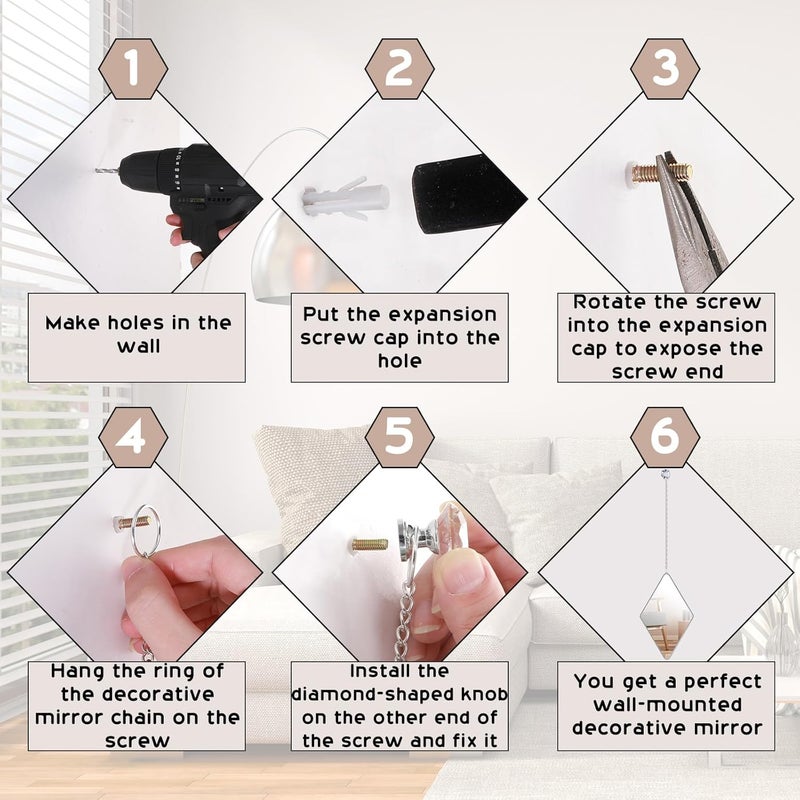 1

Make holes in the wall

2

Put the expansion screw cap into the hole

3

Rotate the screw into the expansion cap to expose the screw end

4

Hang the ring of the decorative mirror chain on the screw

5

Install the diamond-shaped knob on the other end of the screw and fix it

6

You get a perfect wall-mounted decorative mirror