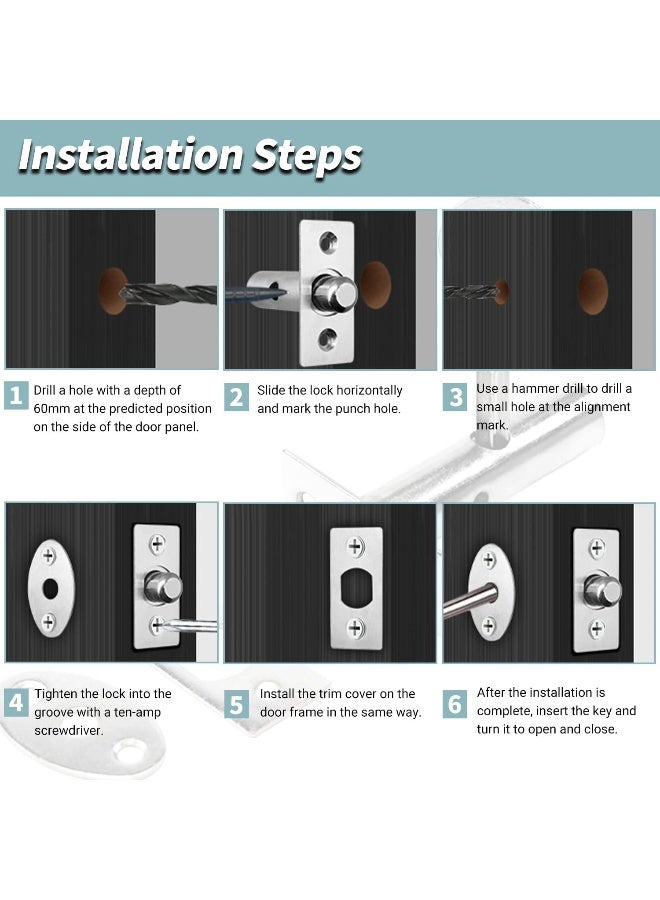 Installation Steps

1 Drill a hole with a depth of 60mm at the predicted position on the side of the door panel.

2 Slide the lock horizontally and mark the punch hole.

3 Use a hammer drill to drill a small hole at the alignment mark.

4 Tighten the lock into the groove with a ten-amp screwdriver.

5 Install the trim cover on the door frame in the same way.

6 After the installation is complete, insert the key and turn it to open and close.