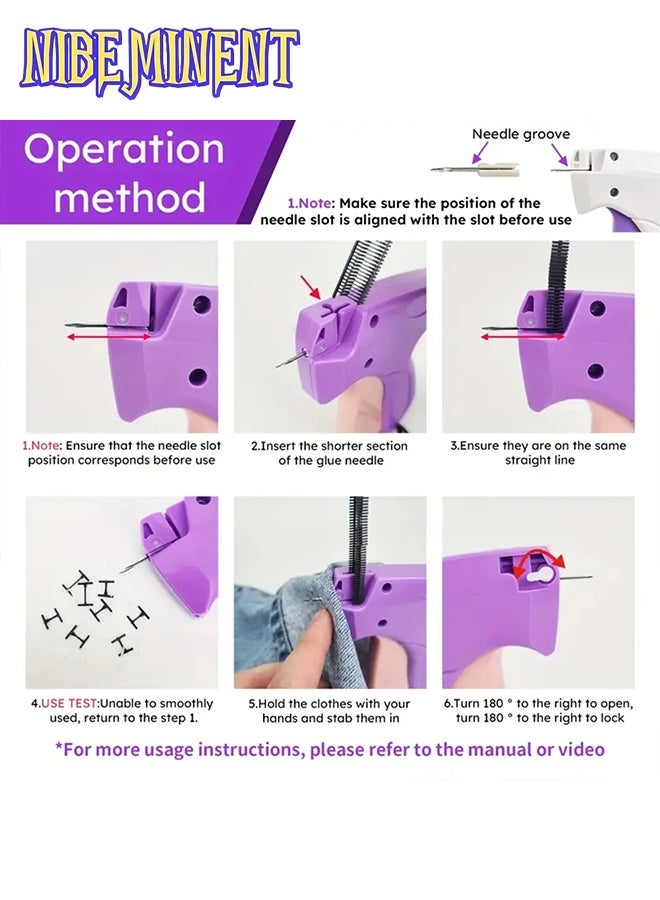 NIBEMINENT

Operation method

Needle groove

1.Note: Make sure the position of the needle slot is aligned with the slot before use

1.Note: Ensure that the needle slot position corresponds before use

2.Insert the shorter section of the glue needle

3.Ensure they are on the same straight line

4.USE TEST:Unable to smoothly used, return to the step 1.

5.Hold the clothes with your hands and stab them in

6.Turn 180 ° to the right to open, turn 180 ° to the right to lock

*For more usage instructions, please refer to the manual or video