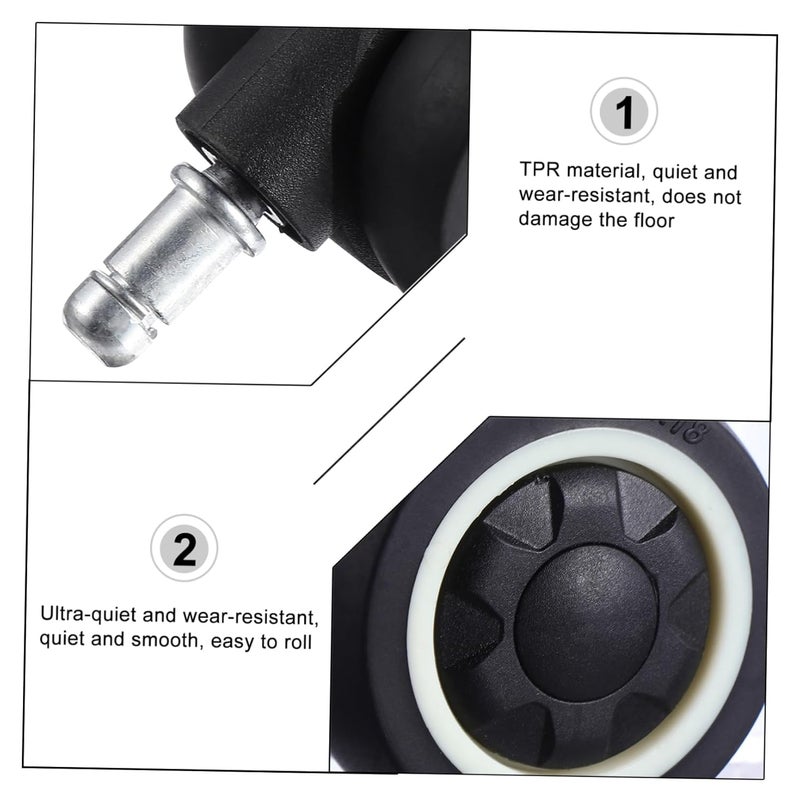 1

TPR material, quiet and wear-resistant, does not damage the floor

2

Ultra-quiet and wear-resistant, quiet and smooth, easy to roll