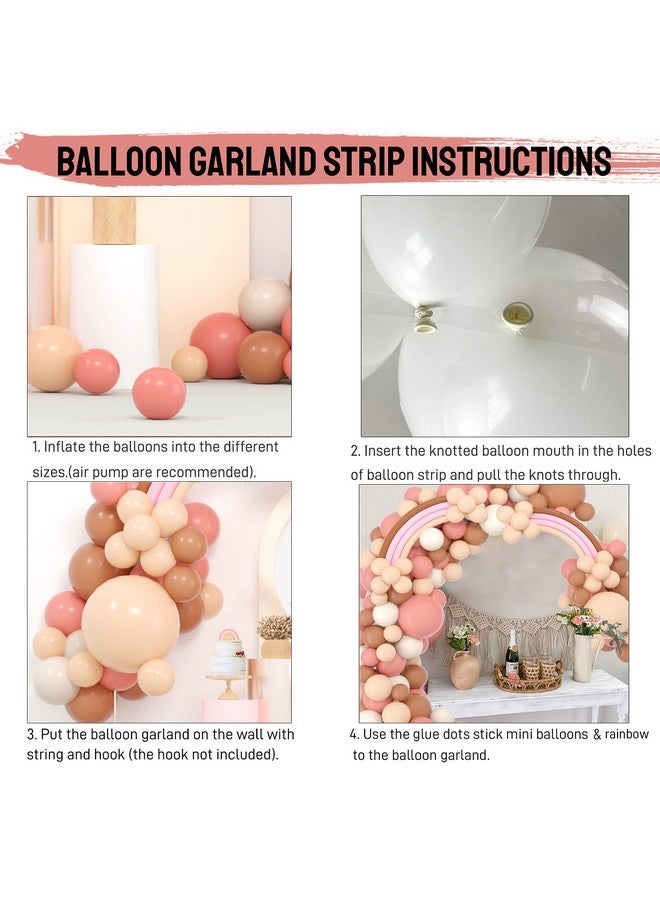 BALLOON GARLAND STRIP INSTRUCTIONS

1. Inflate the balloons into the different sizes.(air pump are recommended).

2. Insert the knotted balloon mouth in the holes of balloon strip and pull the knots through.

3. Put the balloon garland on the wall with string and hook (the hook not included).

4. Use the glue dots stick mini balloons & rainbow to the balloon garland.