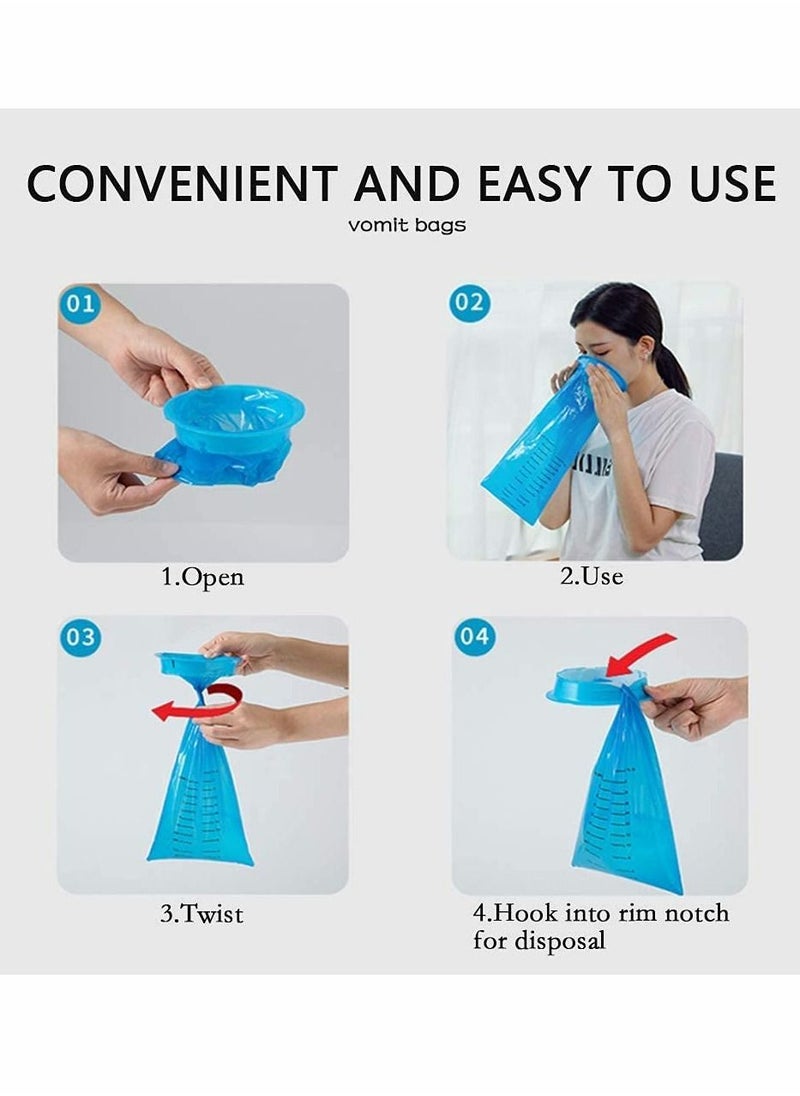 CONVENIENT AND EASY TO USE

vomit bags

01

1.Open

02

2.Use

03

3.Twist

04

4.Hook into rim notch for disposal