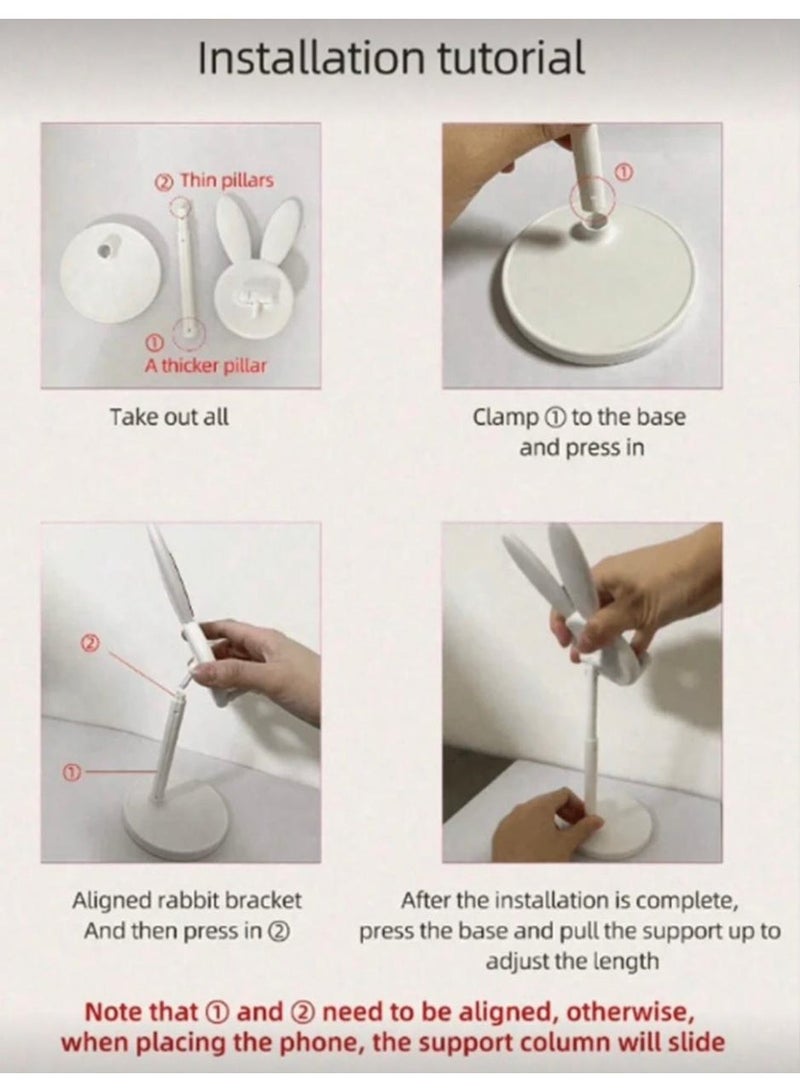 Installation tutorial

② Thin pillars

①
A thicker pillar

Take out all

①

Clamp ① to the base and press in

②

①

Aligned rabbit bracket And then press in ②

After the installation is complete, press the base and pull the support up to adjust the length

Note that ① and ② need to be aligned, otherwise, when placing the phone, the support column will slide